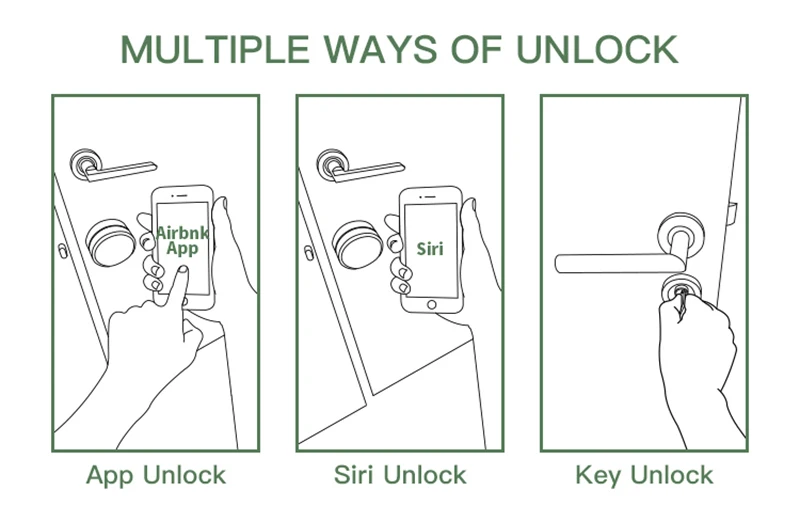 MULTIPLE WAYS OF UNLOCK

Airbnk App

App Unlock

Siri

Siri Unlock

Key Unlock