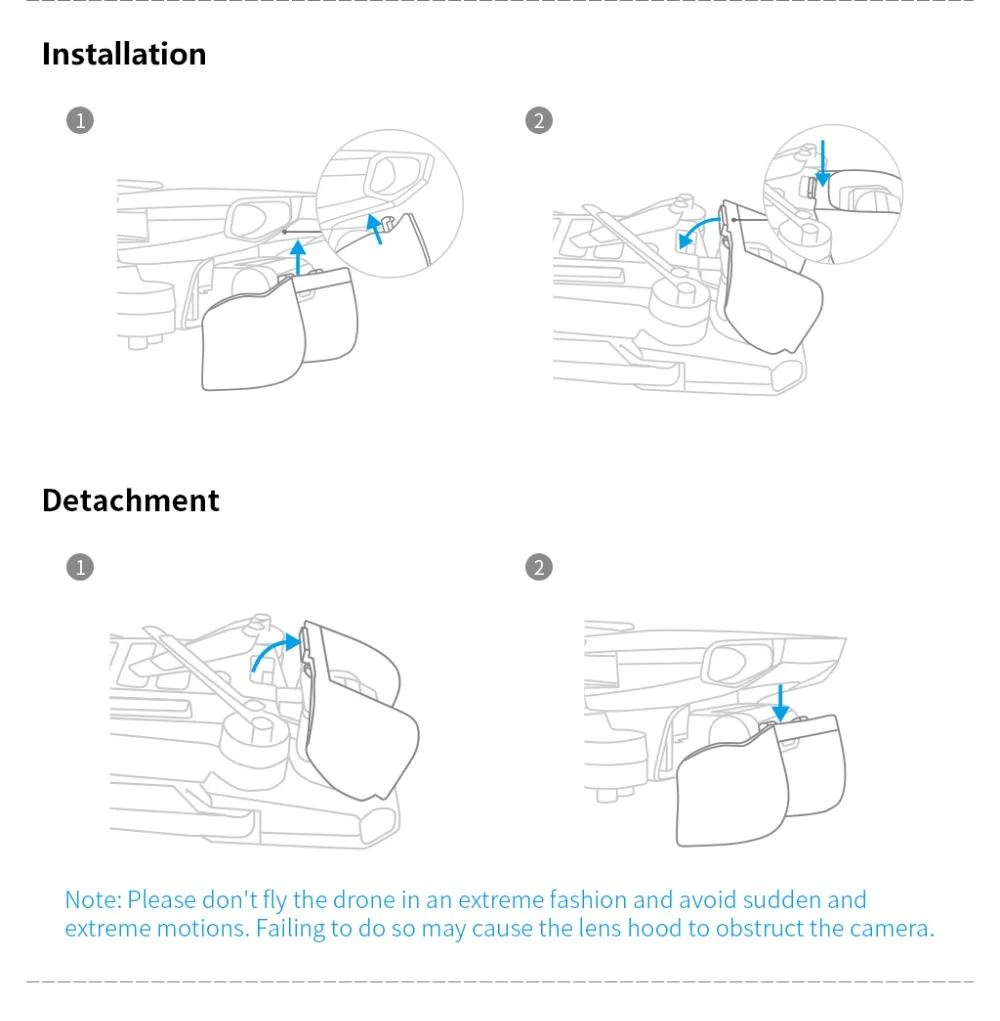 Installation

1

2

Detachment

1

2

Note: Please don't fly the drone in an extreme fashion and avoid sudden and extreme motions. Failing to do so may cause the lens hood to obstruct the camera.