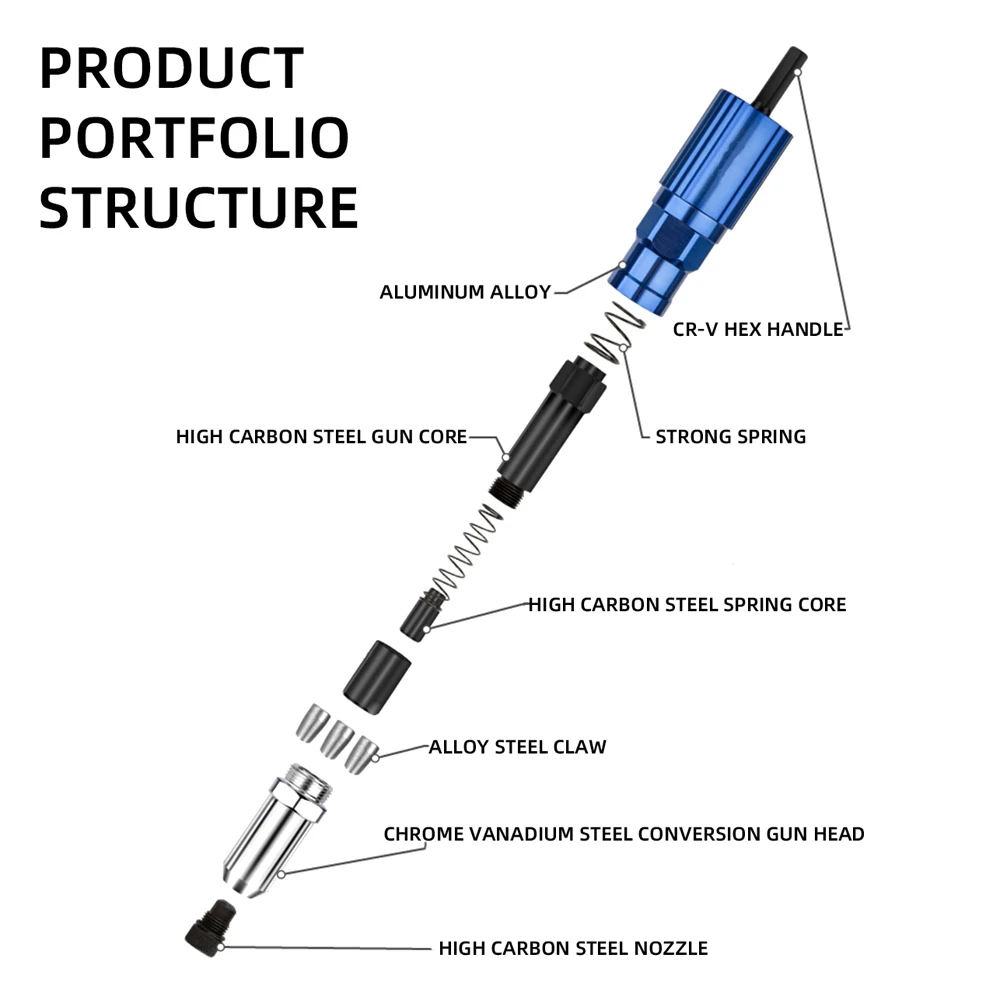 PRODUCT
PORTFOLIO
STRUCTURE

ALUMINUM ALLOY

CR-V HEX HANDLE

HIGH CARBON STEEL GUN CORE

STRONG SPRING

HIGH CARBON STEEL SPRING CORE

ALLOY STEEL CLAW

CHROME VANADIUM STEEL CONVERSION GUN HEAD

HIGH CARBON STEEL NOZZLE