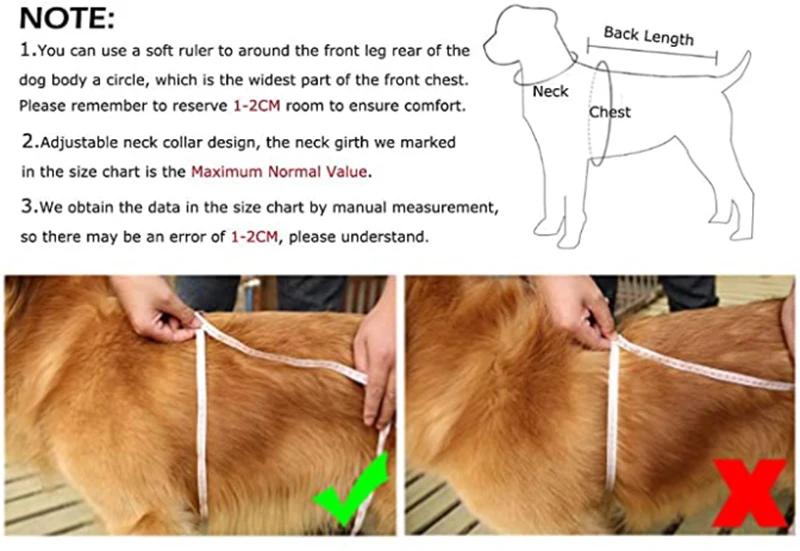 NOTE:

1.You can use a soft ruler to around the front leg rear of the dog body a circle, which is the widest part of the front chest. Please remember to reserve 1-2CM room to ensure comfort.

2.Adjustable neck collar design, the neck girth we marked in the size chart is the Maximum Normal Value.

3.We obtain the data in the size chart by manual measurement, so there may be an error of 1-2CM, please understand.

Back Length

Neck

Chest