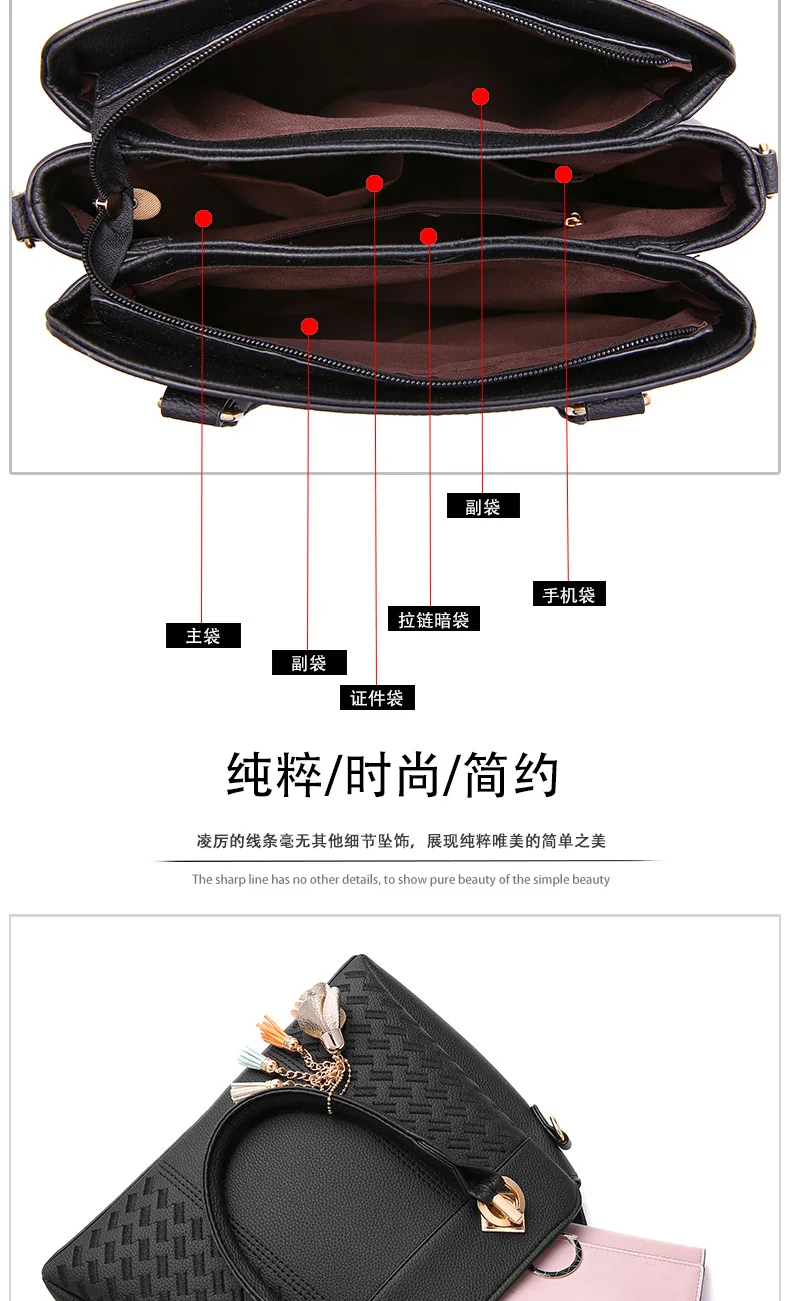 副袋

手机袋

拉链暗袋

主袋

副袋

证件袋

纯粹/时尚/简约

凌厉的线条毫无其他细节坠饰，展现纯粹唯美的简单之美

The sharp line has no other details, to show pure beauty of the simple beauty