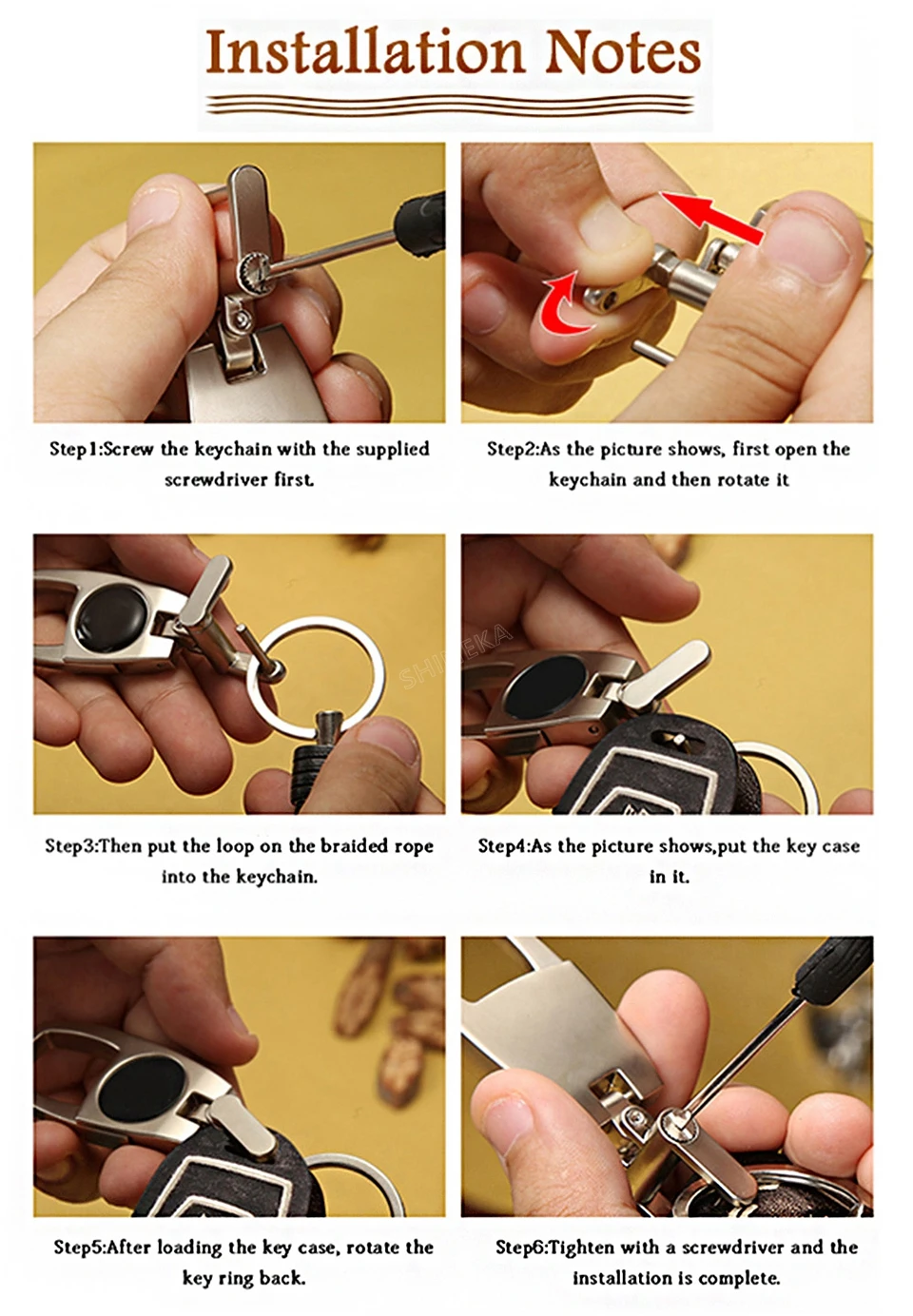 Installation Notes

Step1:Screw the keychain with the supplied screwdriver first.

Step2:As the picture shows, first open the keychain and then rotate it

SHINEKA

Step3:Then put the loop on the braided rope into the keychain.

Step4:As the picture shows,put the key case in it.

Step5:After loading the key case, rotate the key ring back.

Step6:Tighten with a screwdriver and the installation is complete.