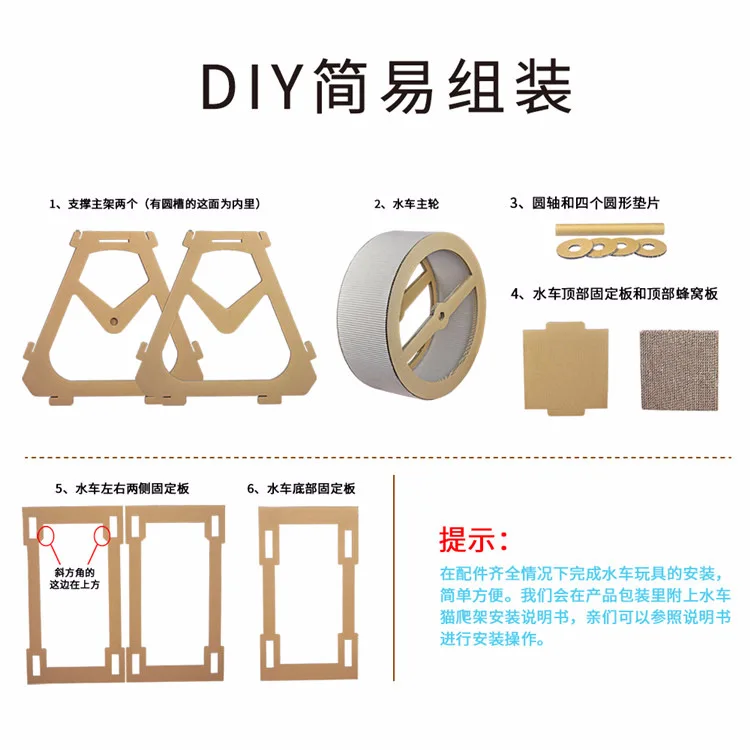 DIY简易组装

1、支撑主架两个（有圆槽的这面为内里）

2、水车主轮

3、圆轴和四个圆形垫片

4、水车顶部固定板和顶部蜂窝板

5、水车左右两侧固定板

斜方角的这边在上方

6、水车底部固定板

提示：

在配件齐全情况下完成水车玩具的安装，简单方便。我们会在产品包装里附上水车猫爬架安装说明书，亲们可以参照说明书进行安装操作。