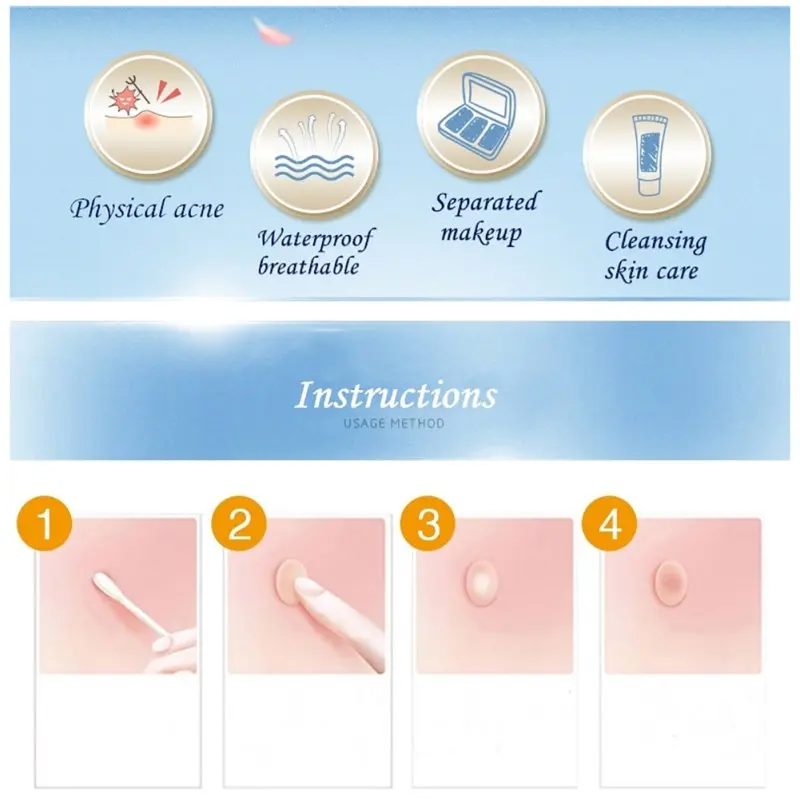 Physical acne

Waterproof breathable

Separated makeup

Cleansing skin care

Instructions
USAGE METHOD

1

2

3

4