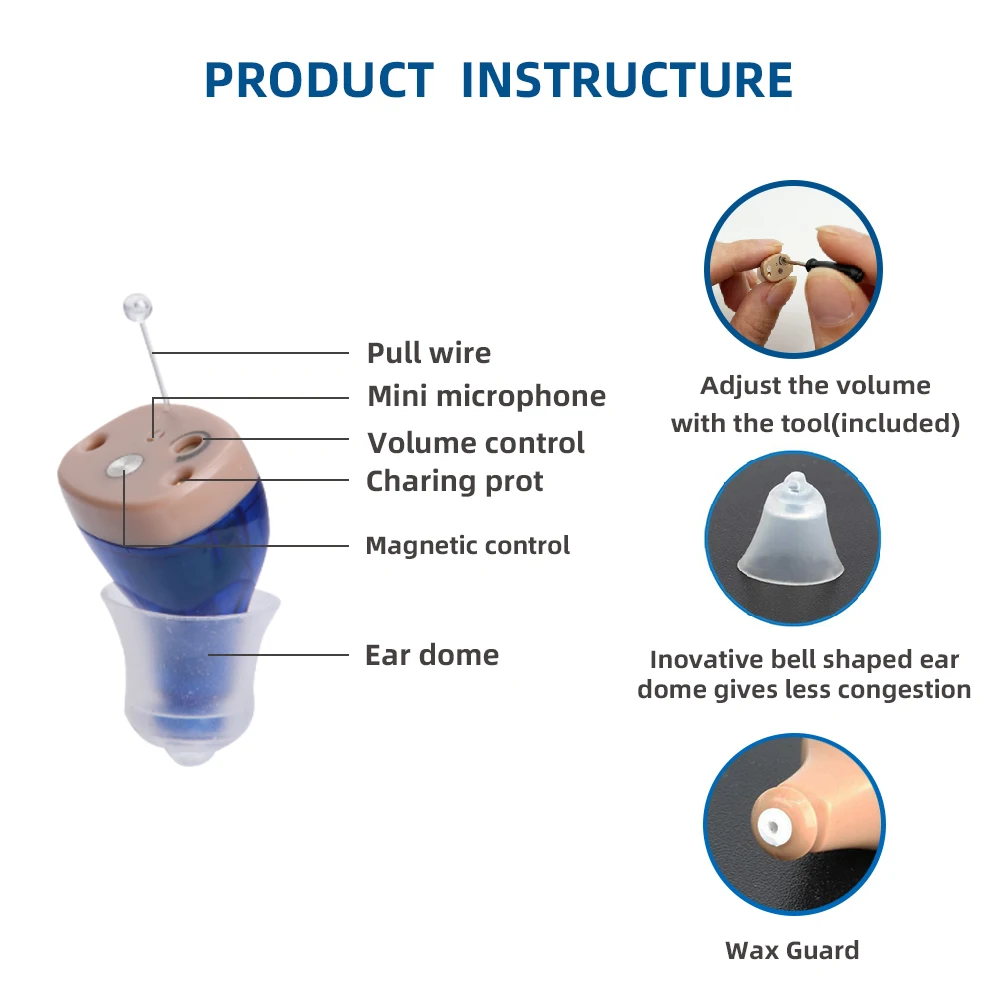 PRODUCT INSTRUCTURE

Pull wire
Mini microphone
Volume control
Charing prot
Magnetic control
Ear dome

Adjust the volume with the tool(included)

Inovative bell shaped ear dome gives less congestion

Wax Guard