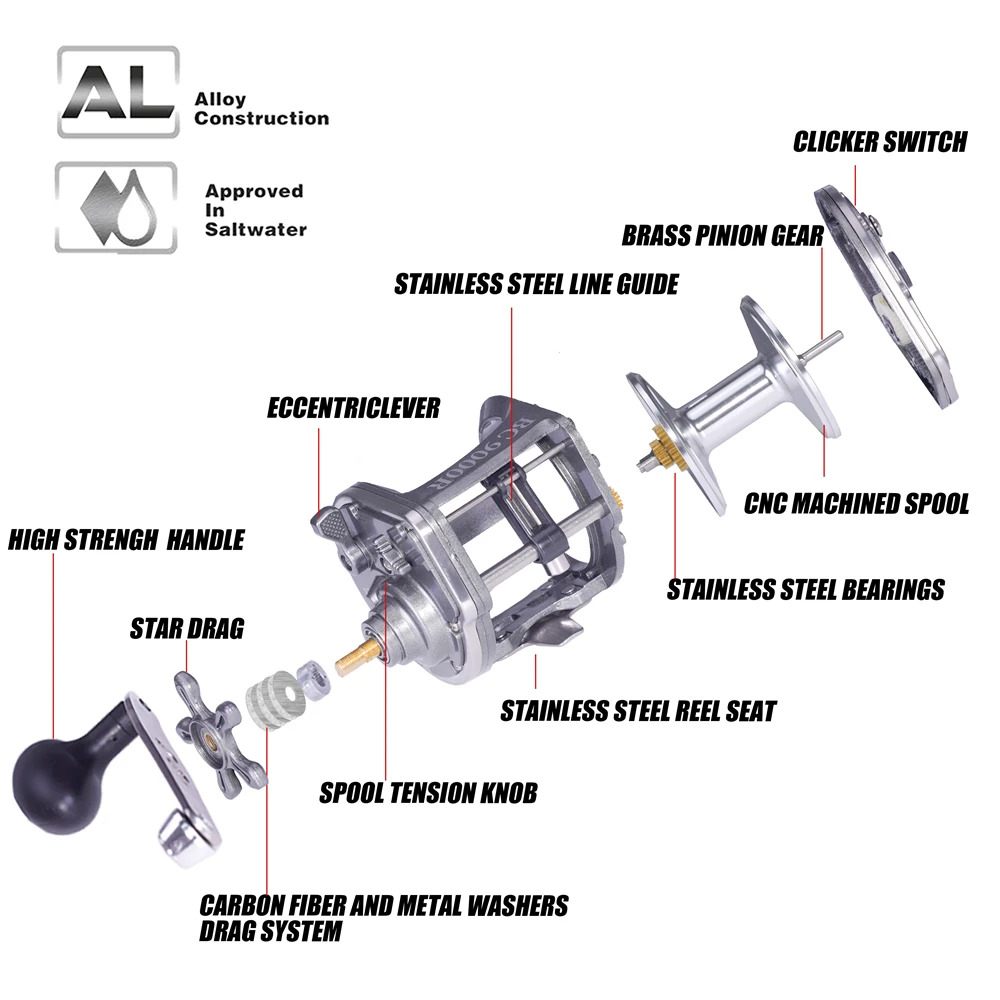 AL
Alloy Construction

Approved In Saltwater

CLICKER SWITCH

BRASS PINION GEAR

STAINLESS STEEL LINE GUIDE

ECCENTRICLEVER

RG9000R

CNC MACHINED SPOOL

HIGH STRENGH HANDLE

STAINLESS STEEL BEARINGS

STAR DRAG

STAINLESS STEEL REEL SEAT

SPOOL TENSION KNOB

CARBON FIBER AND METAL WASHERS DRAG SYSTEM