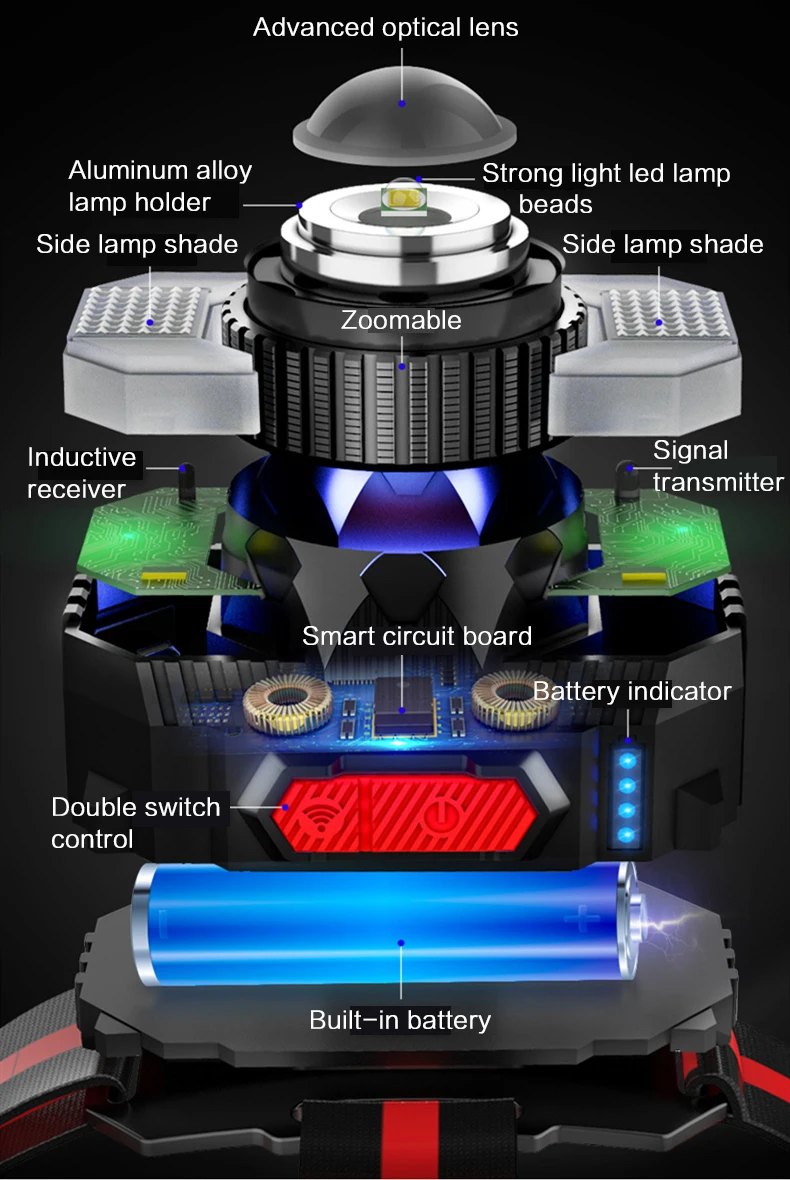 Advanced optical lens

Aluminum alloy lamp holder

Strong light led lamp beads

Side lamp shade

Side lamp shade

Zoomable

Inductive receiver

Signal transmitter

Smart circuit board

Battery indicator

Double switch control

Built-in battery