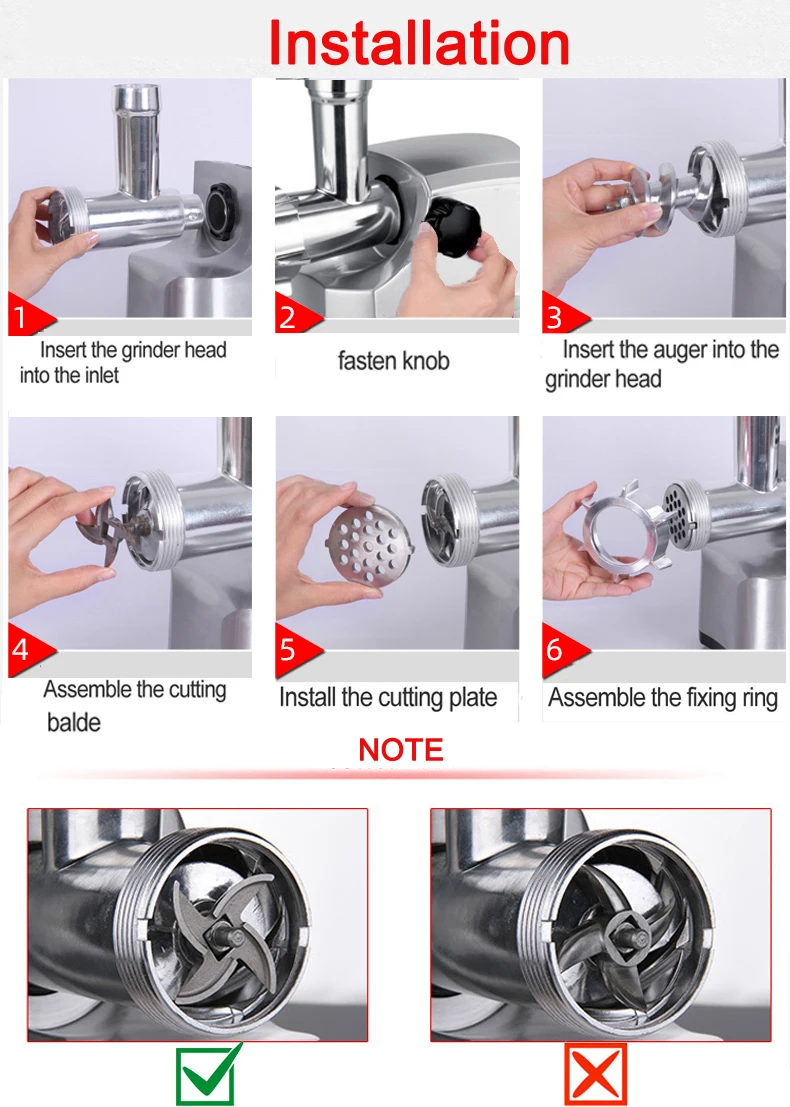 Installation

1
Insert the grinder head into the inlet

2
fasten knob

3
Insert the auger into the grinder head

4
Assemble the cutting balde

5
Install the cutting plate

6
Assemble the fixing ring

NOTE