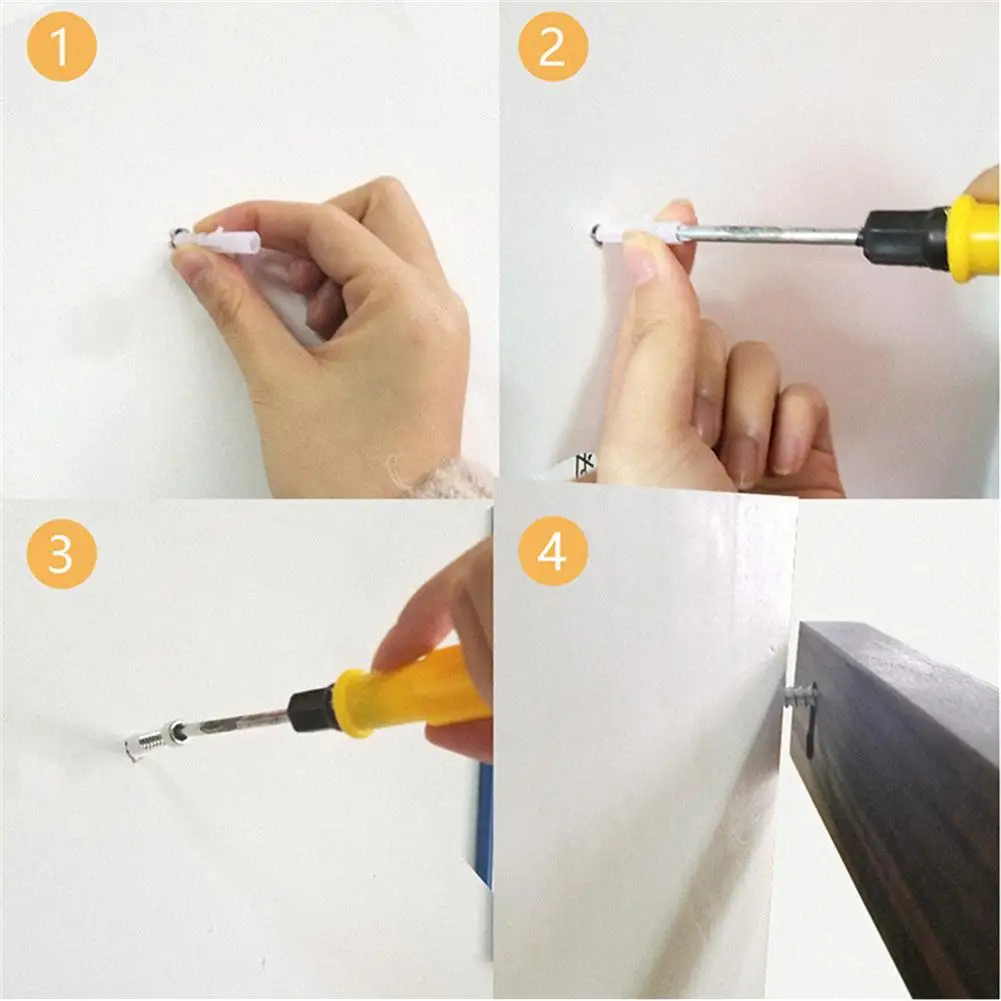 1

2

3

4