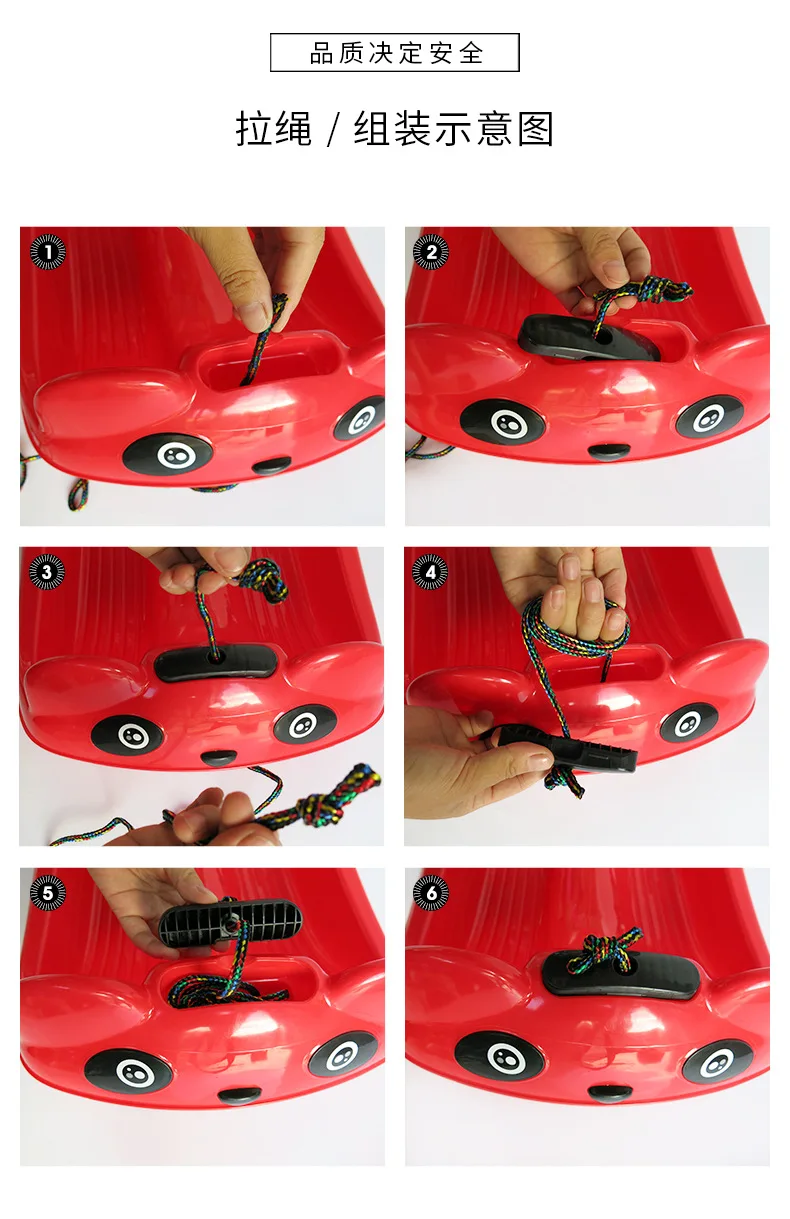 品质决定安全

拉绳 / 组装示意图

1

2

3

4

5

6