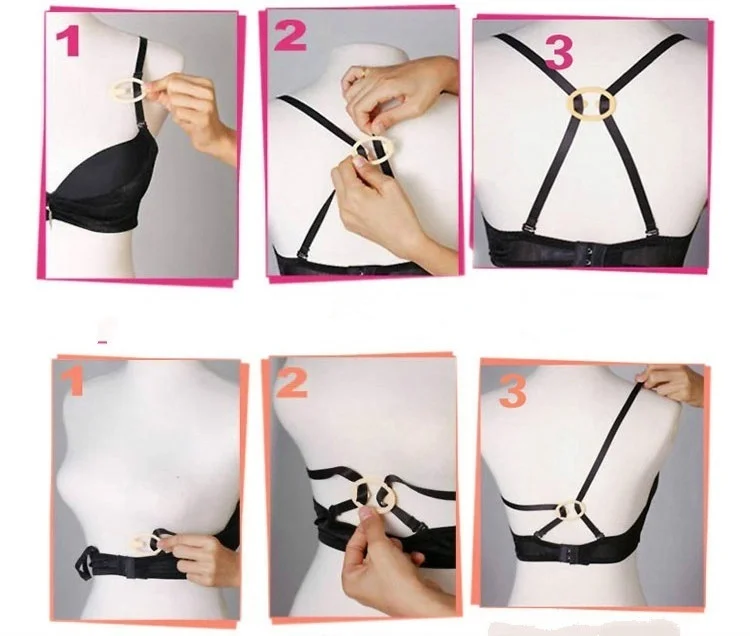 1
2
3
1
2
3