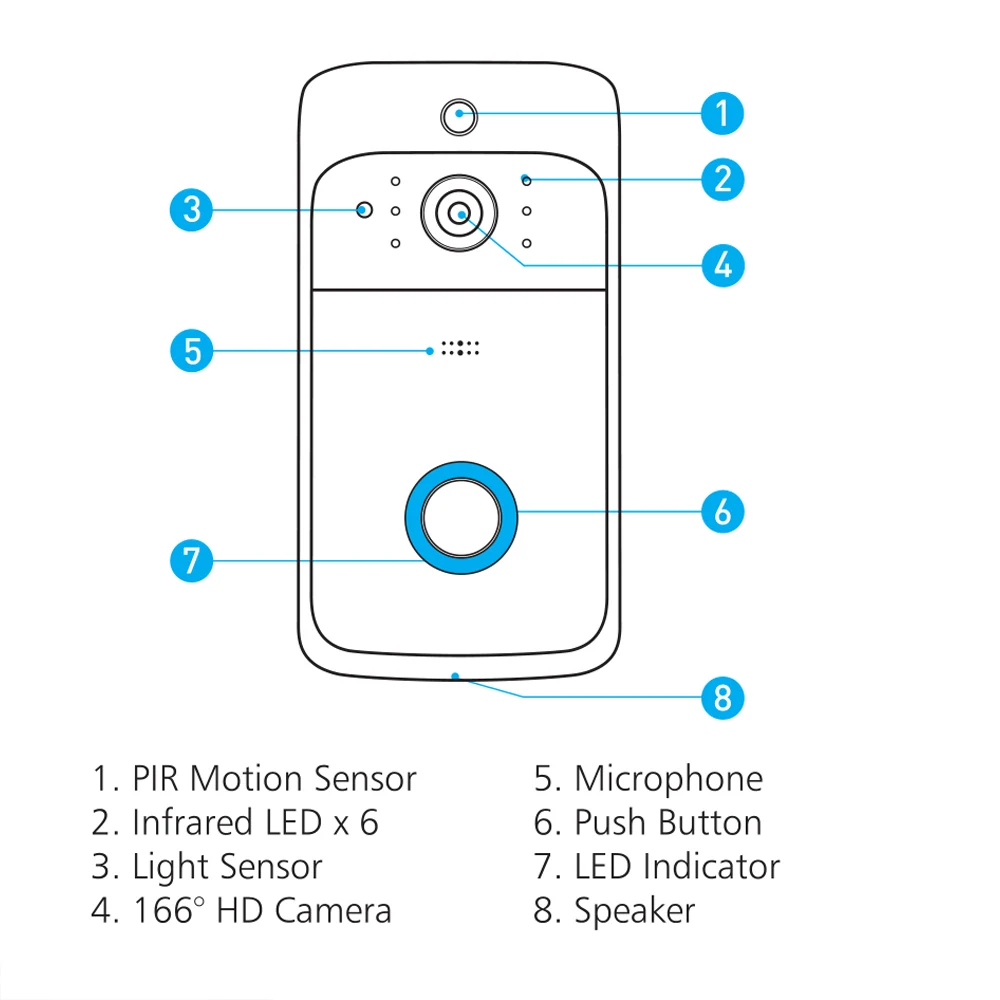 1
2
3
4
5
6
7
8

1. PIR Motion Sensor
2. Infrared LED x 6
3. Light Sensor
4. 166° HD Camera

5. Microphone
6. Push Button
7. LED Indicator
8. Speaker