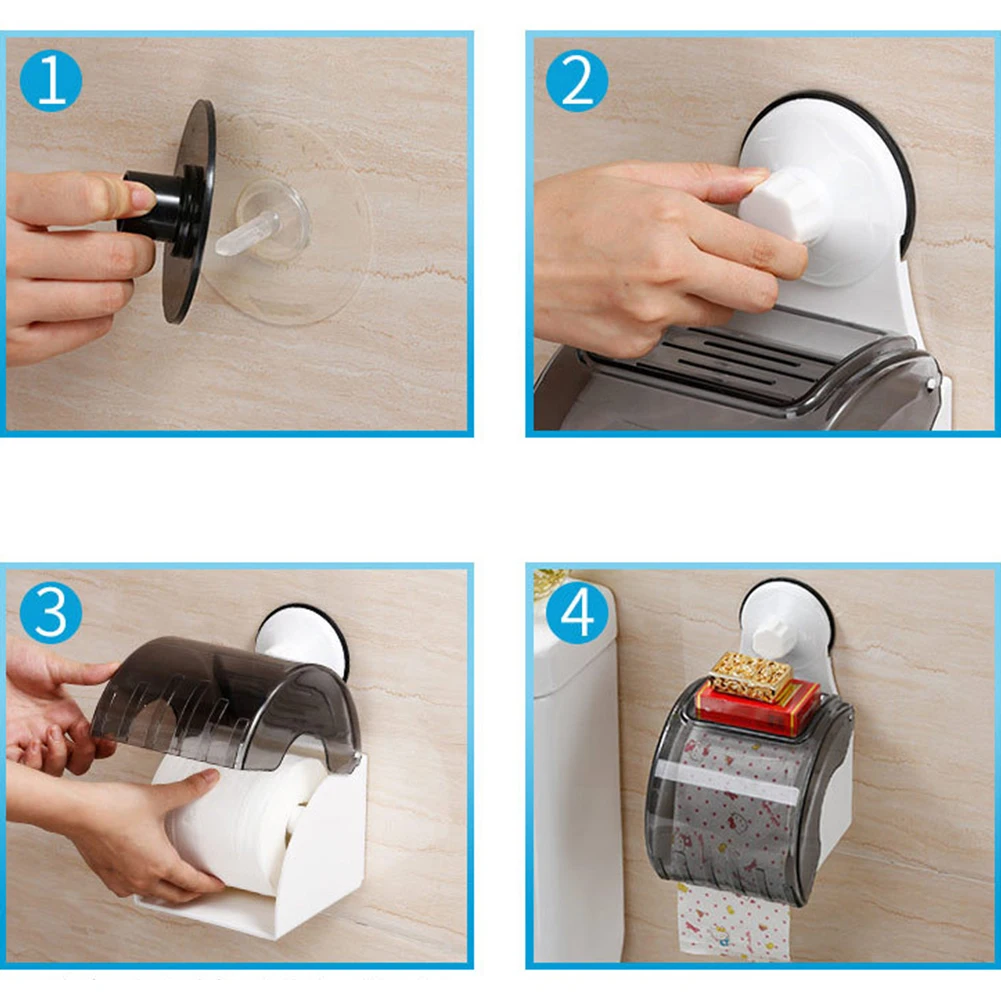 1

2

3

4