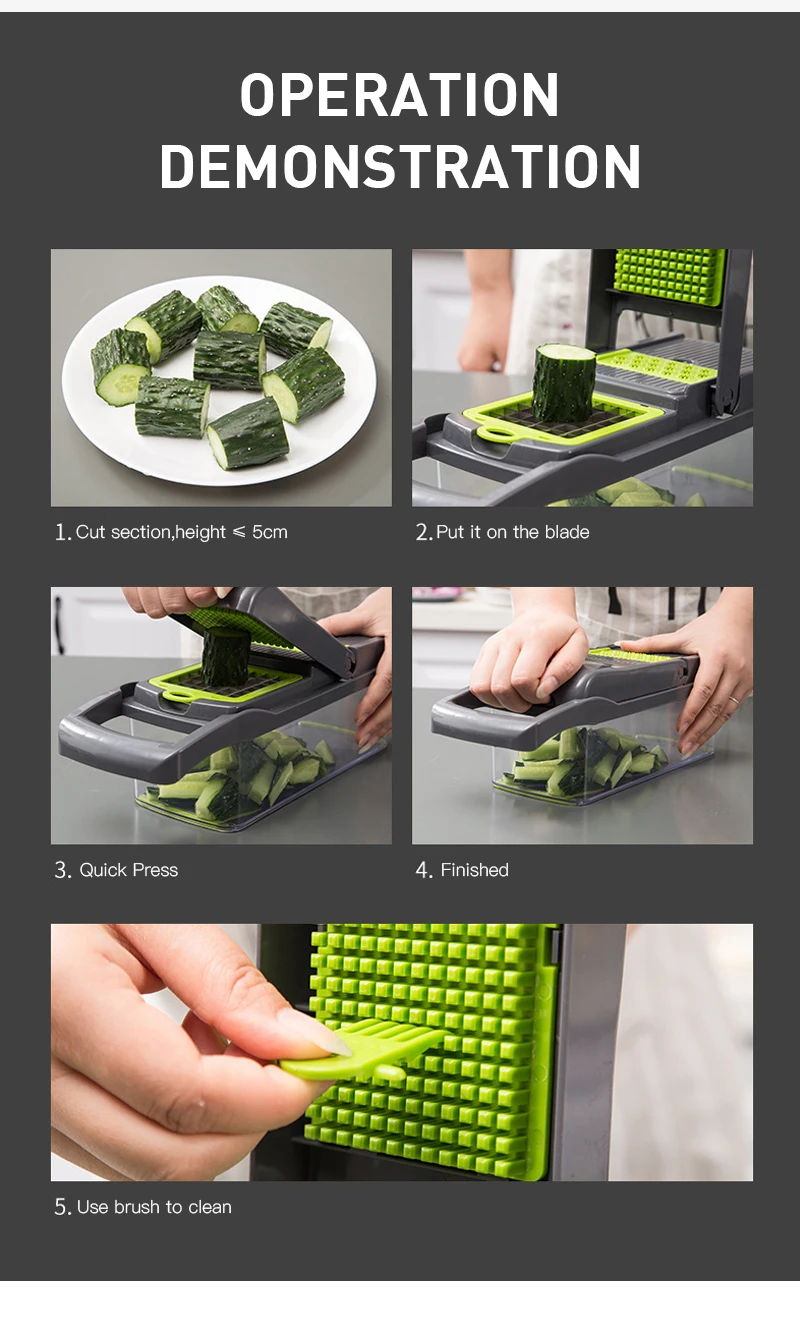 OPERATION DEMONSTRATION

1. Cut section,height ≤ 5cm

2. Put it on the blade

3. Quick Press

4. Finished

5. Use brush to clean