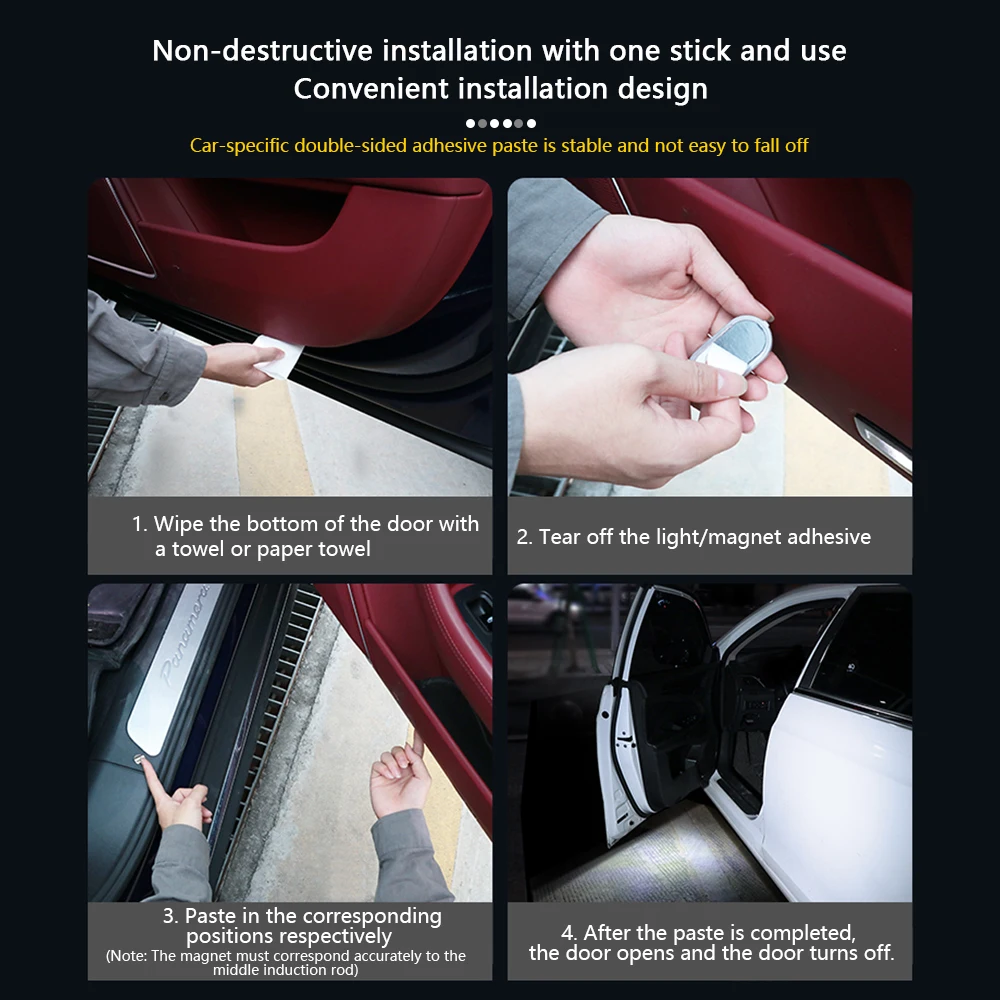 Non-destructive installation with one stick and use
Convenient installation design

Car-specific double-sided adhesive paste is stable and not easy to fall off

1. Wipe the bottom of the door with a towel or paper towel

2. Tear off the light/magnet adhesive

Panamera

3. Paste in the corresponding positions respectively
(Note: The magnet must correspond accurately to the middle induction rod)

4. After the paste is completed, the door opens and the door turns off.