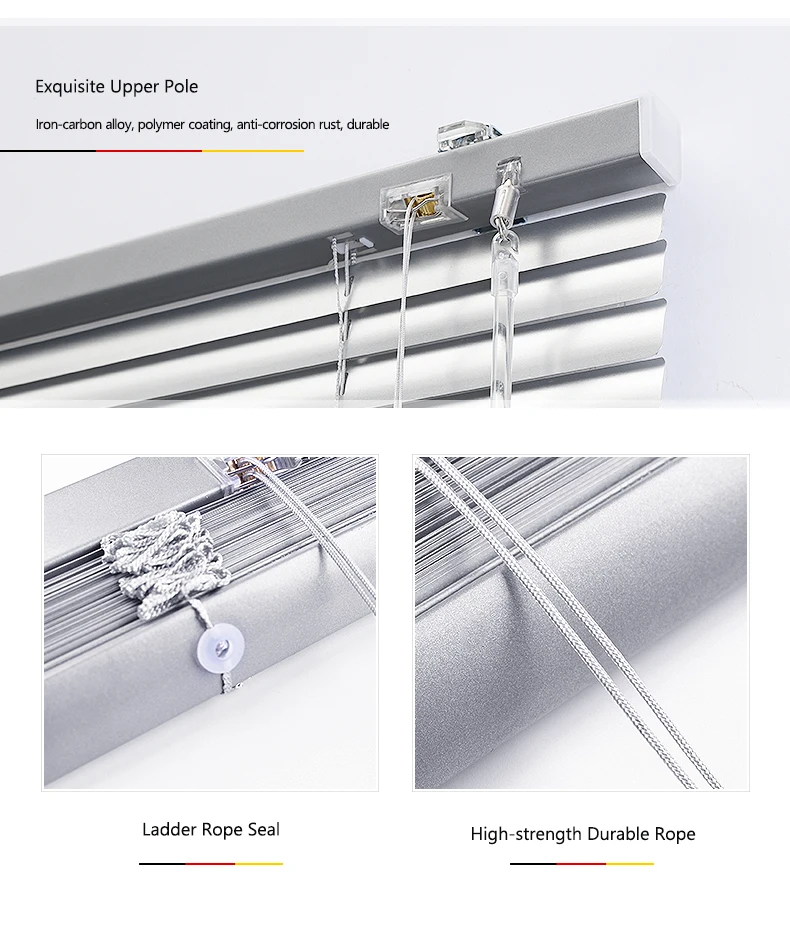 Exquisite Upper Pole

Iron-carbon alloy, polymer coating, anti-corrosion rust, durable

Ladder Rope Seal

High-strength Durable Rope