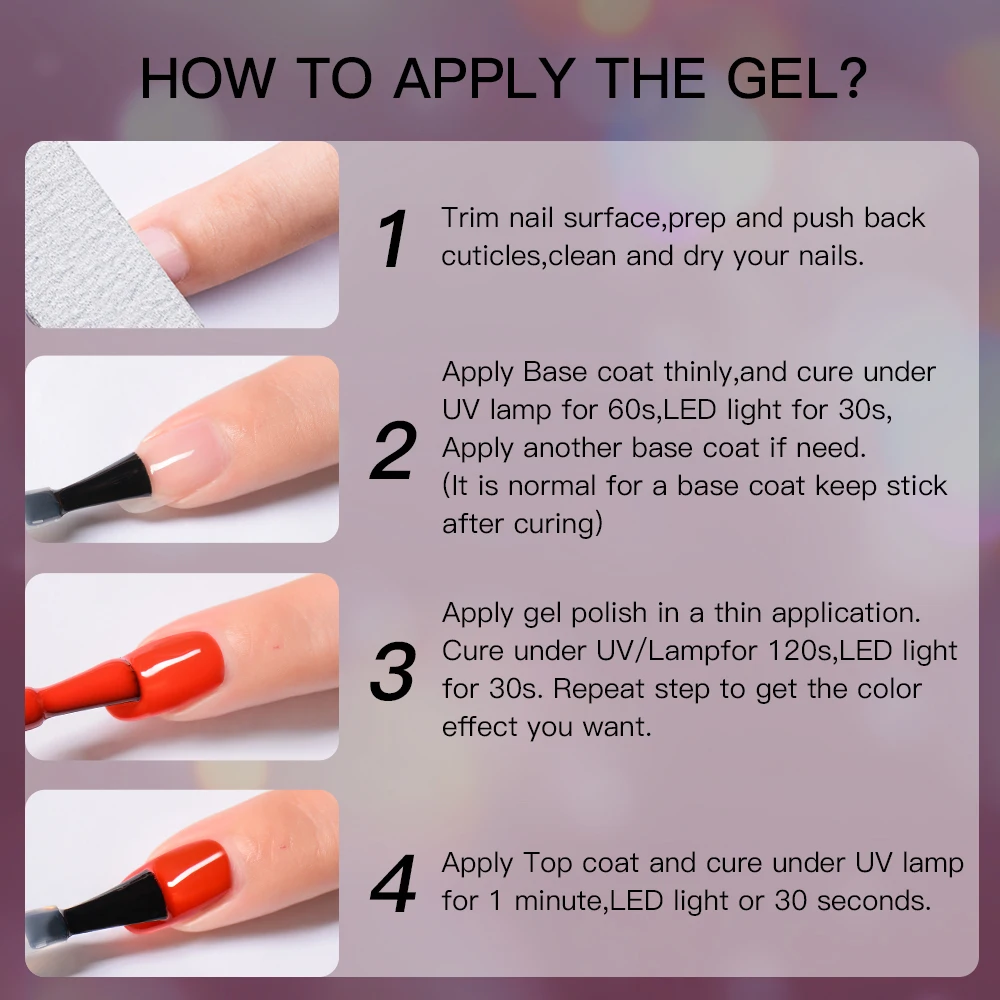 HOW TO APPLY THE GEL?

1 Trim nail surface,prep and push back cuticles,clean and dry your nails.

2 Apply Base coat thinly,and cure under UV lamp for 60s,LED light for 30s, Apply another base coat if need. (It is normal for a base coat keep stick after curing)

3 Apply gel polish in a thin application. Cure under UV/Lampfor 120s,LED light for 30s. Repeat step to get the color effect you want.

4 Apply Top coat and cure under UV lamp for 1 minute,LED light or 30 seconds.