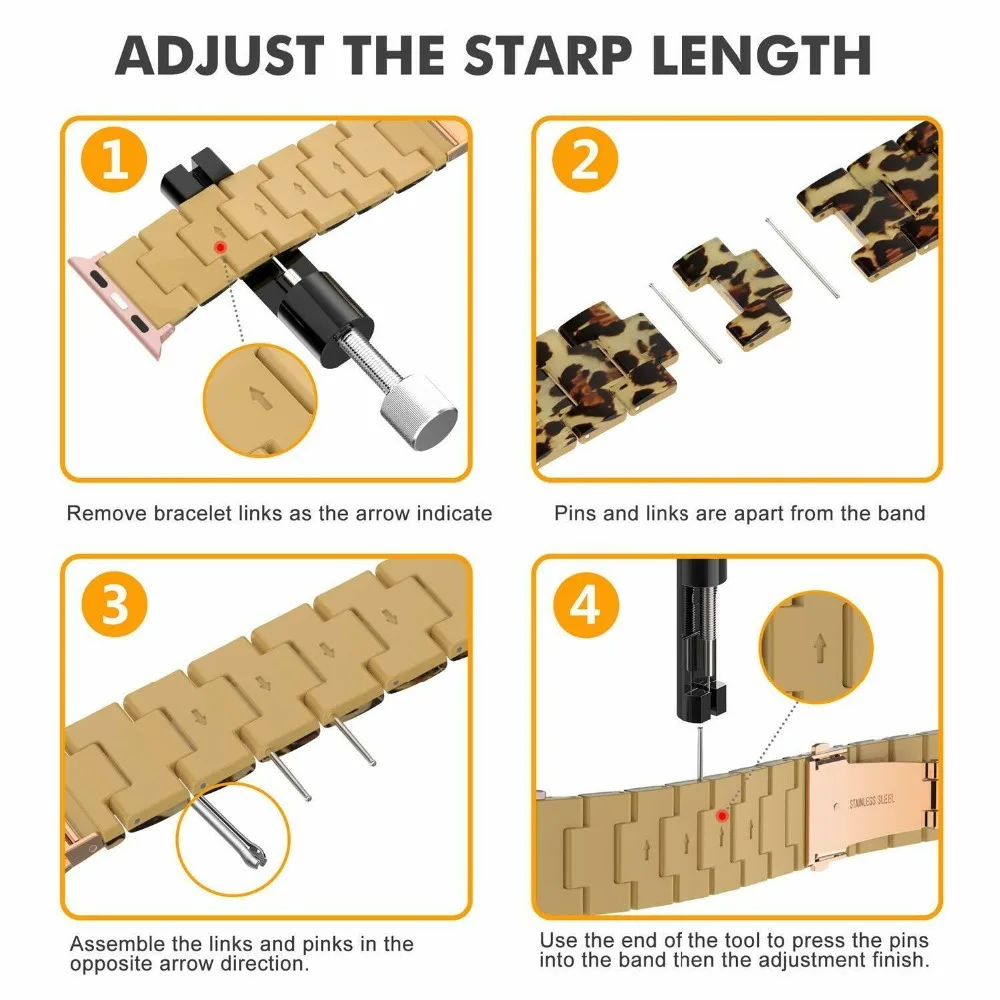 ADJUST THE STARP LENGTH

1

Remove bracelet links as the arrow indicate

2

Pins and links are apart from the band

3

Assemble the links and pinks in the opposite arrow direction.

4

STAINLESS STEEL

Use the end of the tool to press the pins into the band then the adjustment finish.