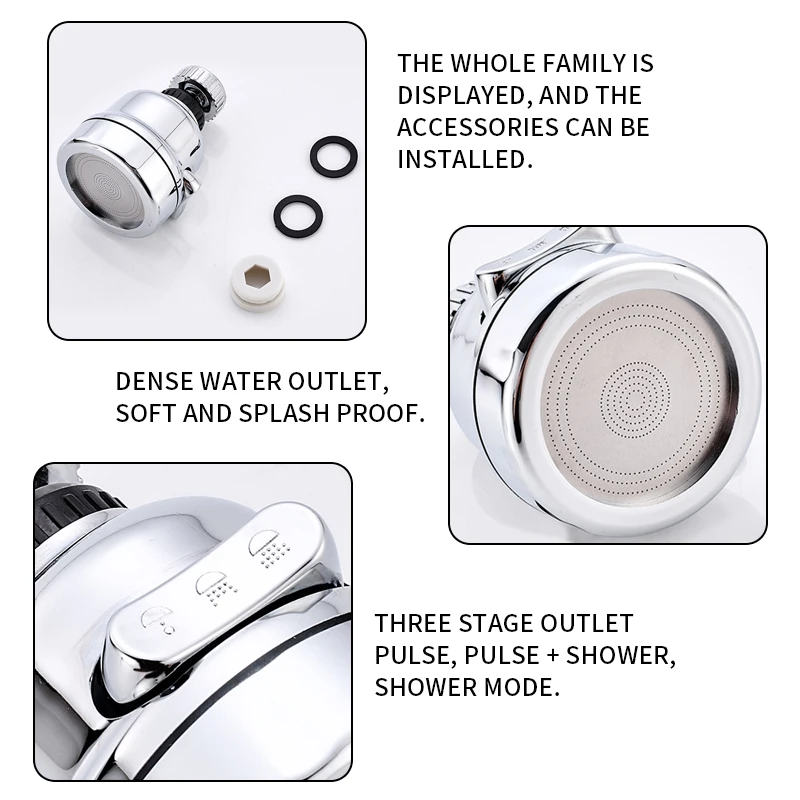 THE WHOLE FAMILY IS DISPLAYED, AND THE ACCESSORIES CAN BE INSTALLED.

DENSE WATER OUTLET, SOFT AND SPLASH PROOF.

THREE STAGE OUTLET PULSE, PULSE + SHOWER, SHOWER MODE.