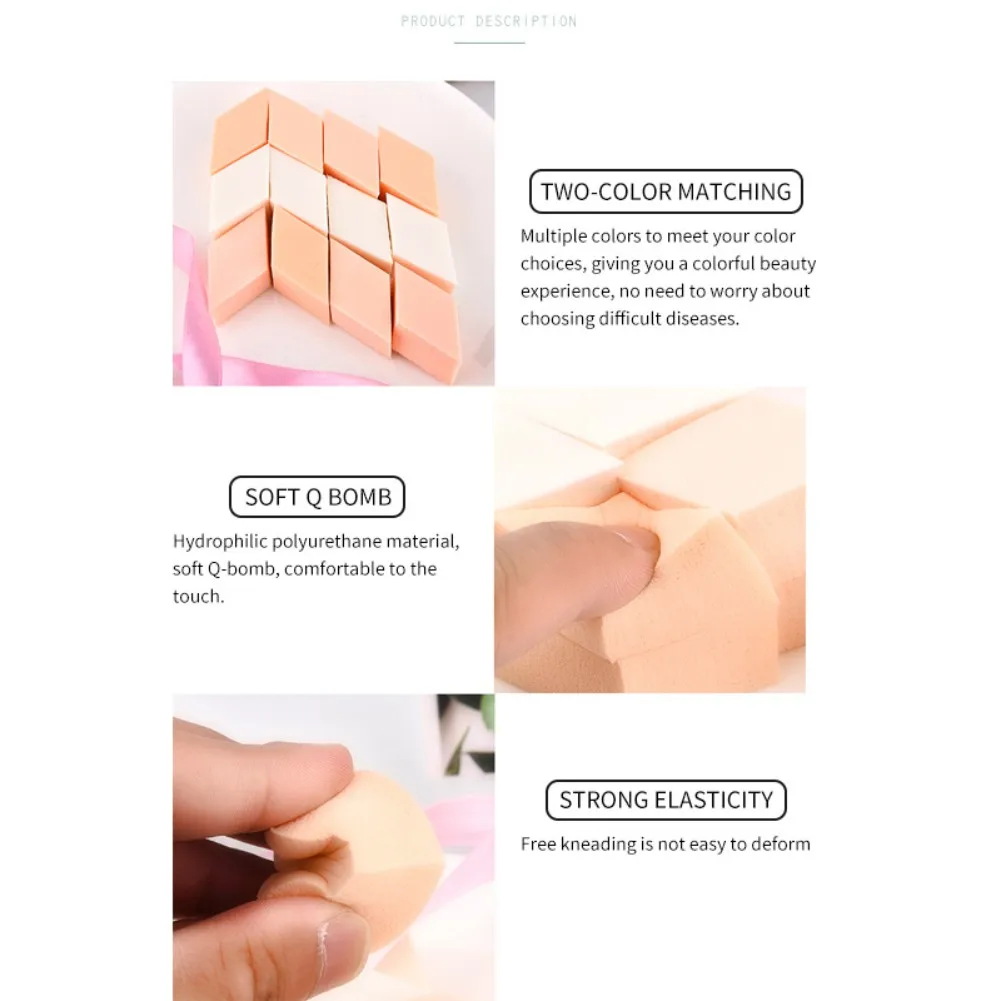 PRODUCT DESCRIPTION

TWO-COLOR MATCHING

Multiple colors to meet your color choices, giving you a colorful beauty experience, no need to worry about choosing difficult diseases.

SOFT Q BOMB

Hydrophilic polyurethane material, soft Q-bomb, comfortable to the touch.

STRONG ELASTICITY

Free kneading is not easy to deform