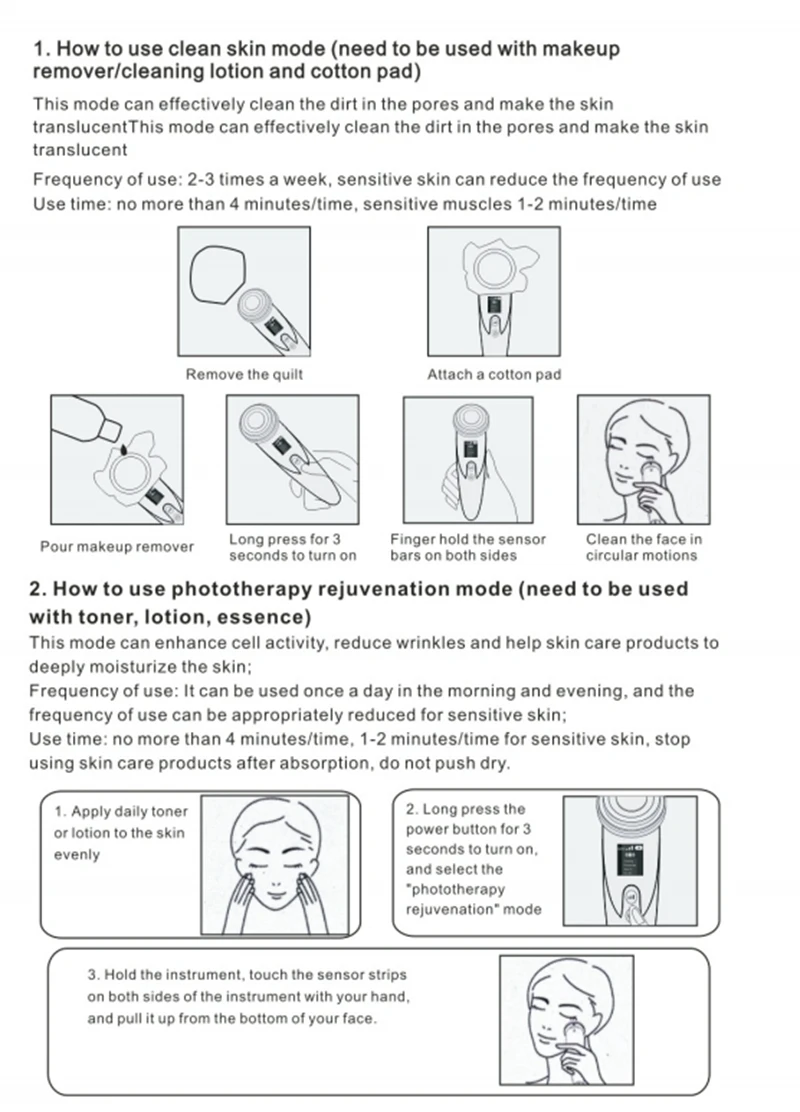 1. How to use clean skin mode (need to be used with makeup remover/cleaning lotion and cotton pad)

This mode can effectively clean the dirt in the pores and make the skin translucentThis mode can effectively clean the dirt in the pores and make the skin translucent

Frequency of use: 2-3 times a week, sensitive skin can reduce the frequency of use
Use time: no more than 4 minutes/time, sensitive muscles 1-2 minutes/time

Remove the quilt

Attach a cotton pad

Pour makeup remover

Long press for 3 seconds to turn on

Finger hold the sensor bars on both sides

Clean the face in circular motions

2. How to use phototherapy rejuvenation mode (need to be used with toner, lotion, essence)

This mode can enhance cell activity, reduce wrinkles and help skin care products to deeply moisturize the skin;
Frequency of use: It can be used once a day in the morning and evening, and the frequency of use can be appropriately reduced for sensitive skin;
Use time: no more than 4 minutes/time, 1-2 minutes/time for sensitive skin, stop using skin care products after absorption, do not push dry.

1. Apply daily toner or lotion to the skin evenly

2. Long press the power button for 3 seconds to turn on, and select the "phototherapy rejuvenation" mode

3. Hold the instrument, touch the sensor strips on both sides of the instrument with your hand, and pull it up from the bottom of your face.