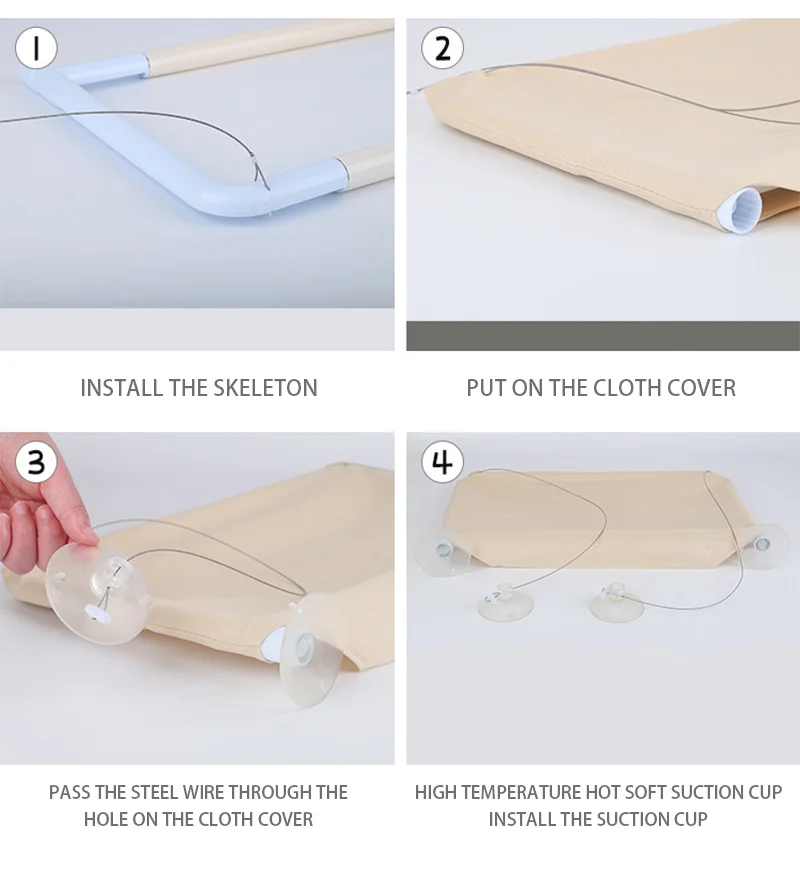 1

INSTALL THE SKELETON

2

PUT ON THE CLOTH COVER

3

PASS THE STEEL WIRE THROUGH THE HOLE ON THE CLOTH COVER

4

HIGH TEMPERATURE HOT SOFT SUCTION CUP INSTALL THE SUCTION CUP