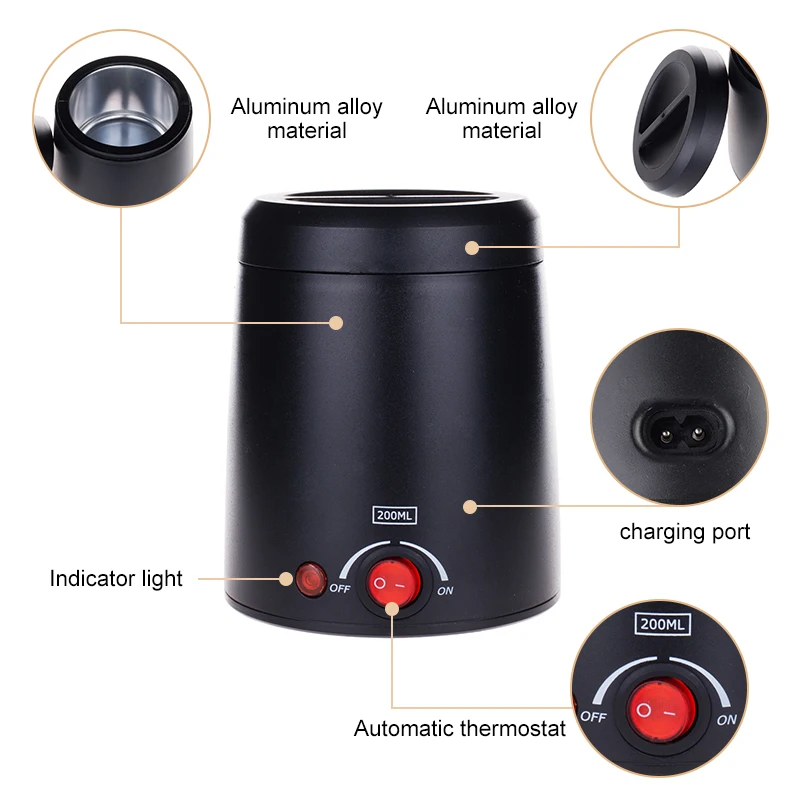 Aluminum alloy material

Aluminum alloy material

200ML

OFF

ON

charging port

Indicator light

200ML

OFF

ON

Automatic thermostat