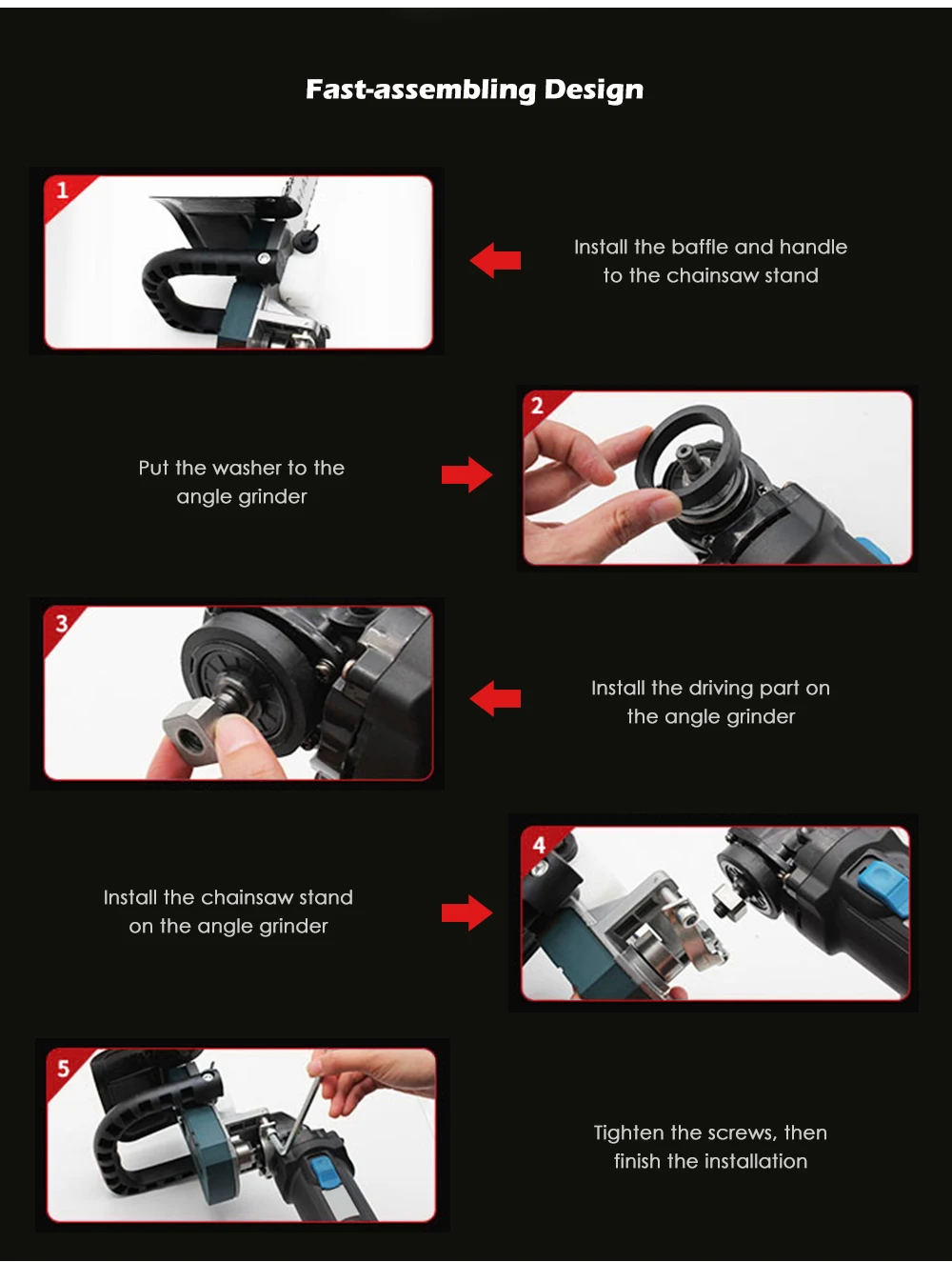 Fast-assembling Design

1

Install the baffle and handle to the chainsaw stand

Put the washer to the angle grinder

2

3

Install the driving part on the angle grinder

Install the chainsaw stand on the angle grinder

4

5

Tighten the screws, then finish the installation