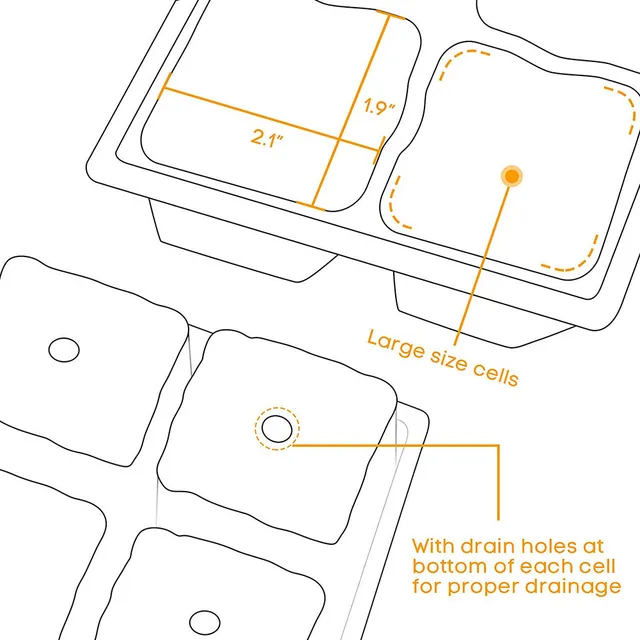 1.9"

2.1"

Large size cells

With drain holes at bottom of each cell for proper drainage