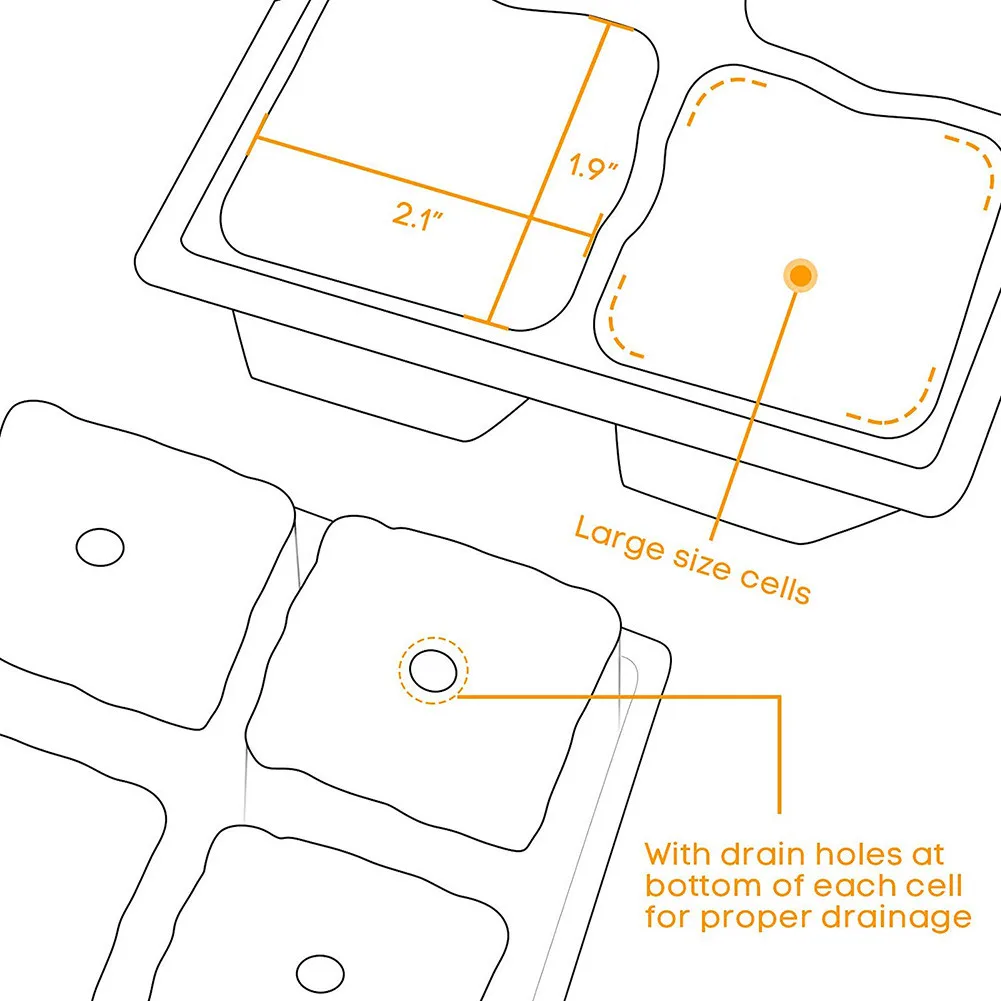 1.9"

2.1"

Large size cells

With drain holes at bottom of each cell for proper drainage