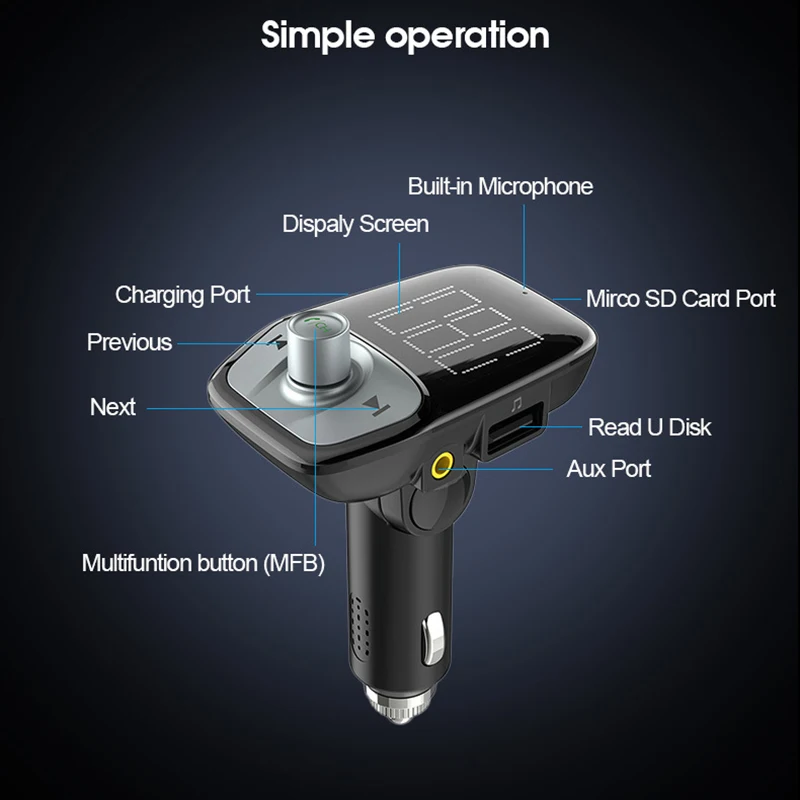 Simple operation

Built-in Microphone

Dispaly Screen

Charging Port

Mirco SD Card Port

Previous

Next

Read U Disk

Aux Port

Multifuntion button (MFB)