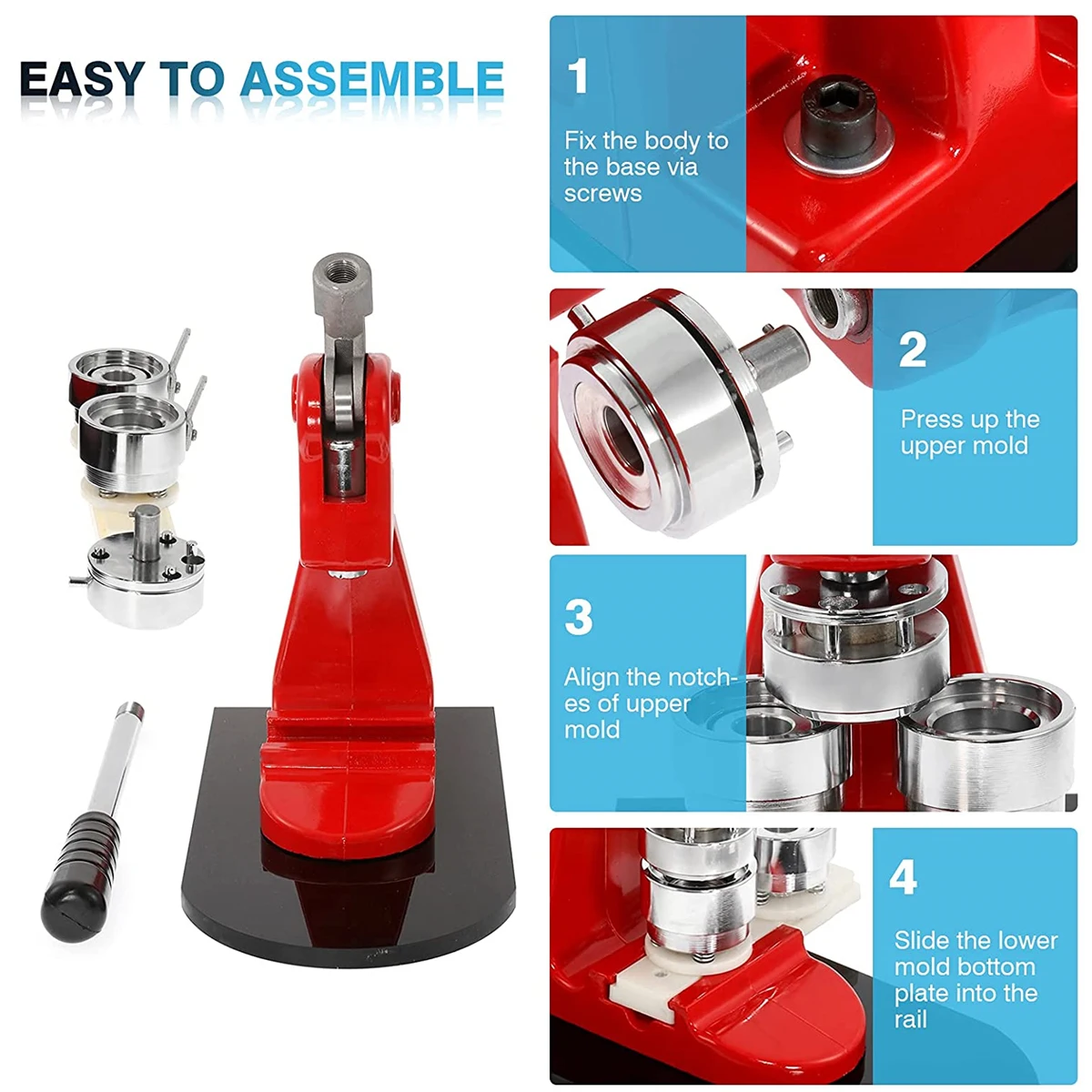 EASY TO ASSEMBLE

1

Fix the body to the base via screws

2

Press up the upper mold

3

Align the notches of upper mold

4

Slide the lower mold bottom plate into the rail