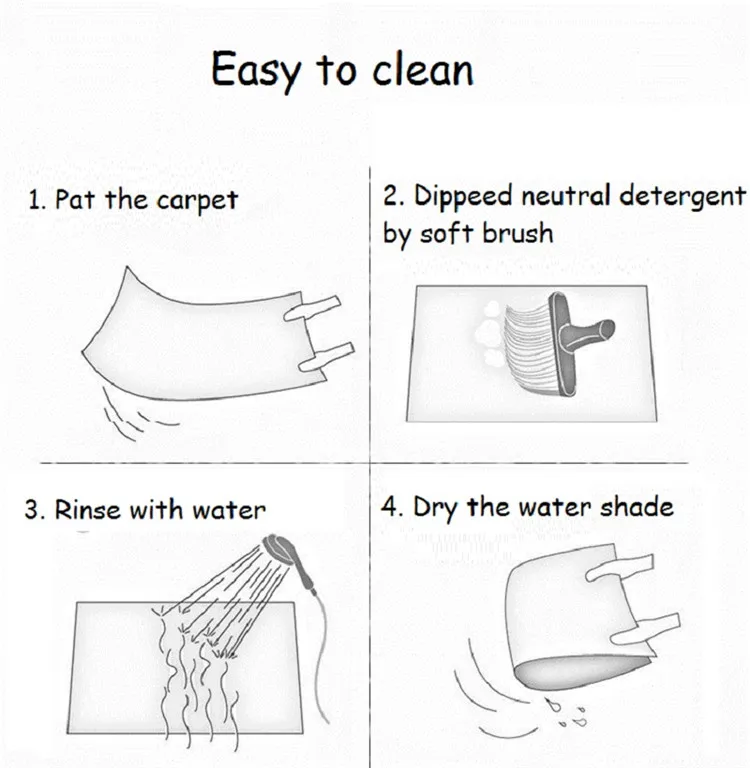 Easy to clean

1. Pat the carpet

2. Dippeed neutral detergent by soft brush

3. Rinse with water

4. Dry the water shade