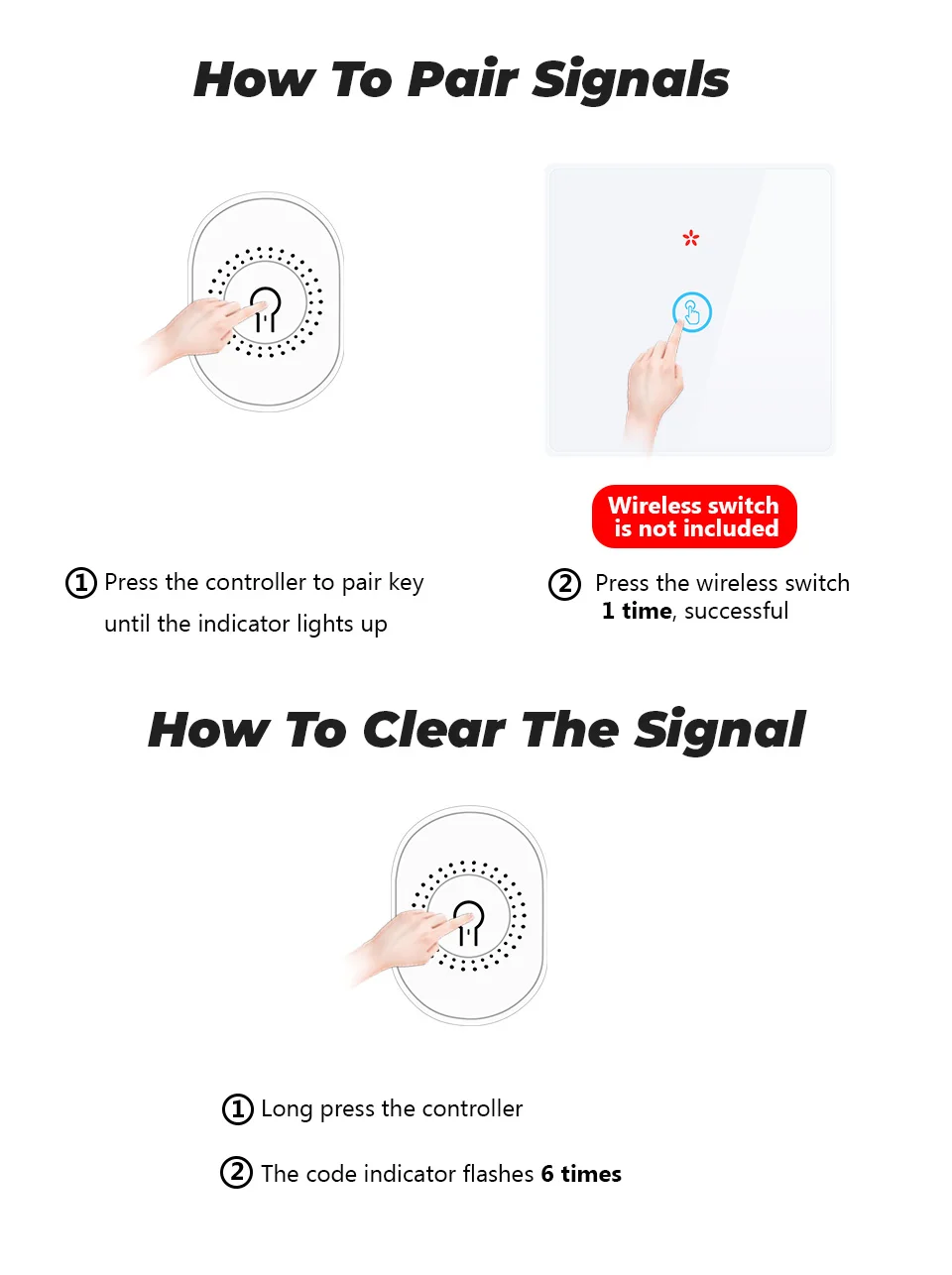 How To Pair Signals

Wireless switch is not included

① Press the controller to pair key until the indicator lights up

② Press the wireless switch 1 time, successful

How To Clear The Signal

① Long press the controller

② The code indicator flashes 6 times