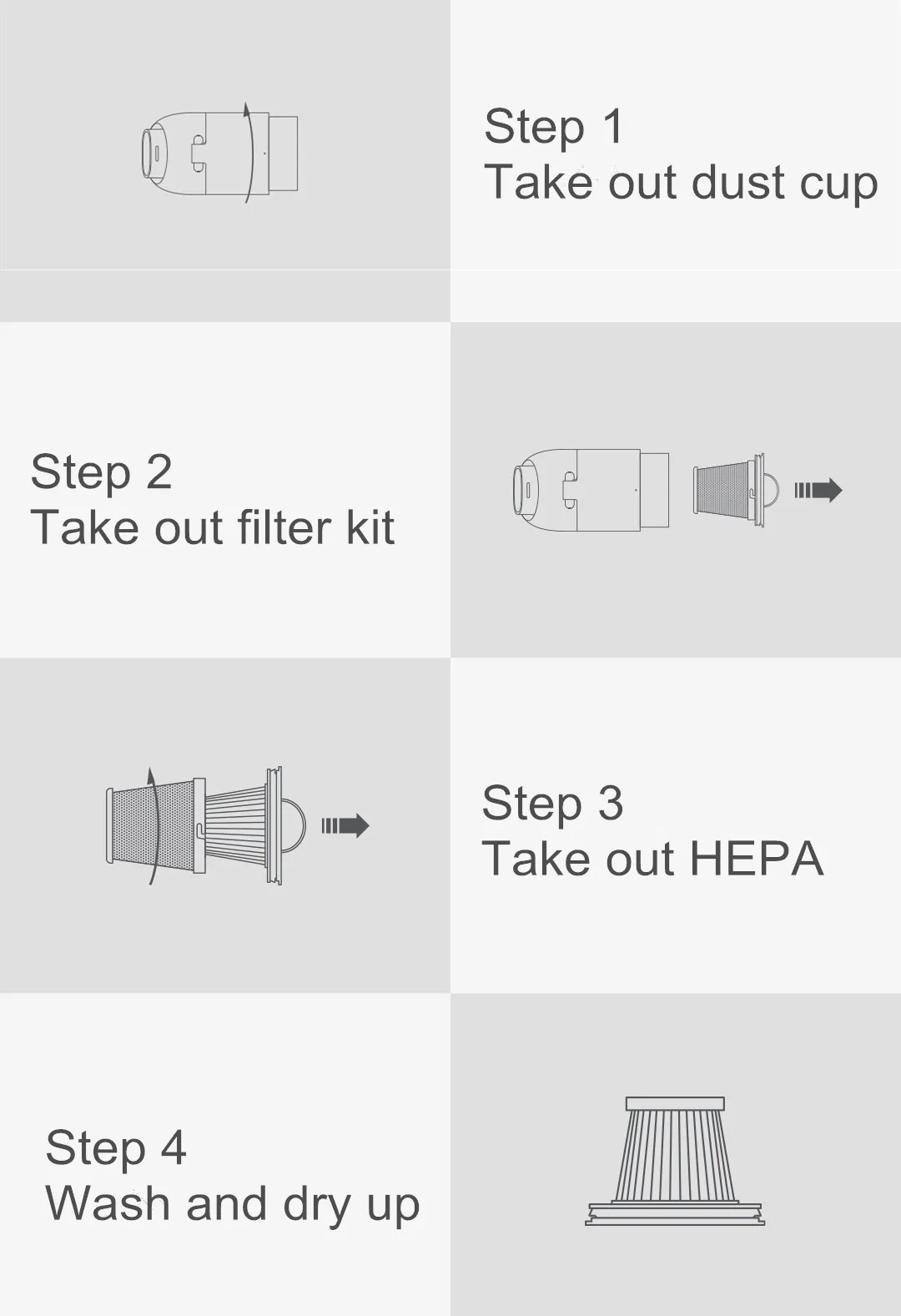 Step 1
Take out dust cup

Step 2
Take out filter kit

Step 3
Take out HEPA

Step 4
Wash and dry up