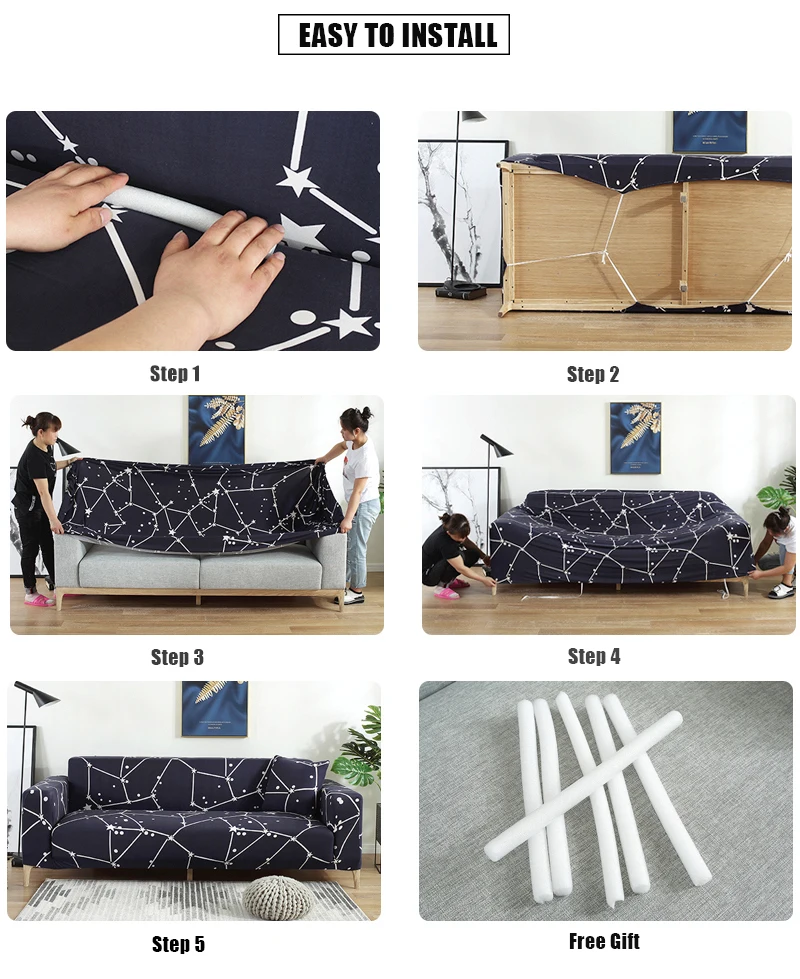 EASY TO INSTALL

Step 1

Step 2

Step 3

Step 4

Step 5

Free Gift