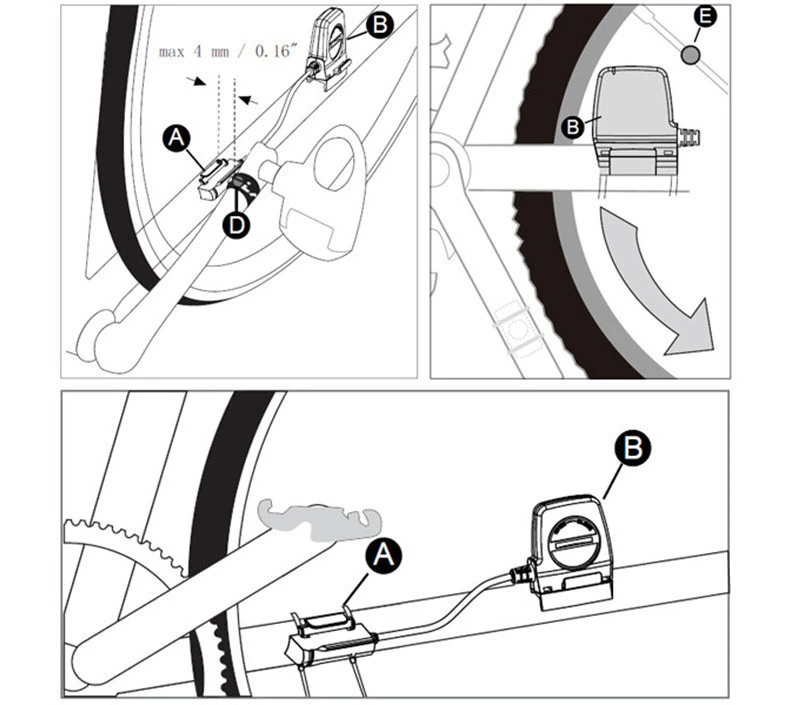 max 4 mm / 0.16″

B

A

D

E

B

B

A