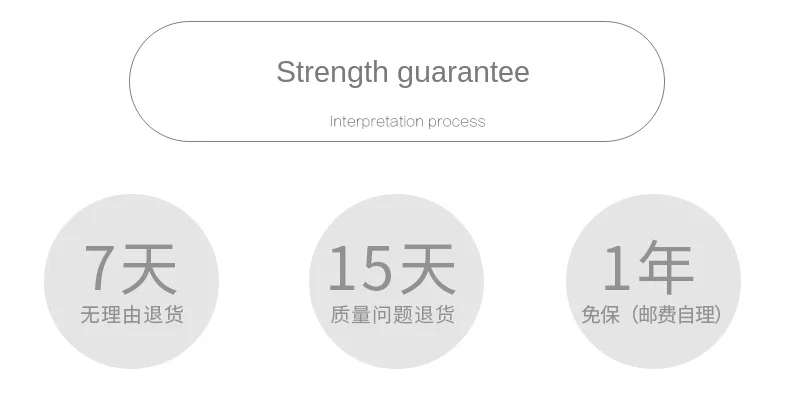 Strength guarantee

Interpretation process

7天
无理由退货

15天
质量问题退货

1年
免保（邮费自理）