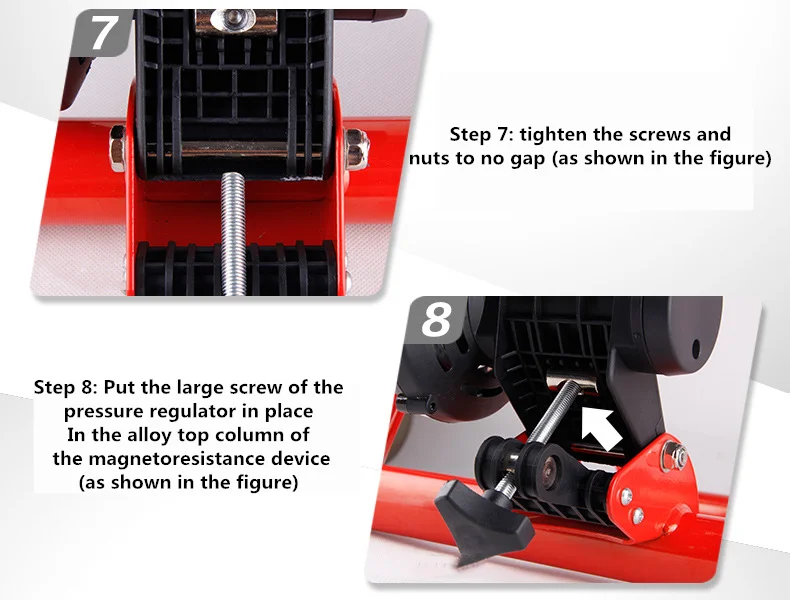 7

Step 7: tighten the screws and nuts to no gap (as shown in the figure)

8

Step 8: Put the large screw of the pressure regulator in place
In the alloy top column of the magnetoresistance device
(as shown in the figure)