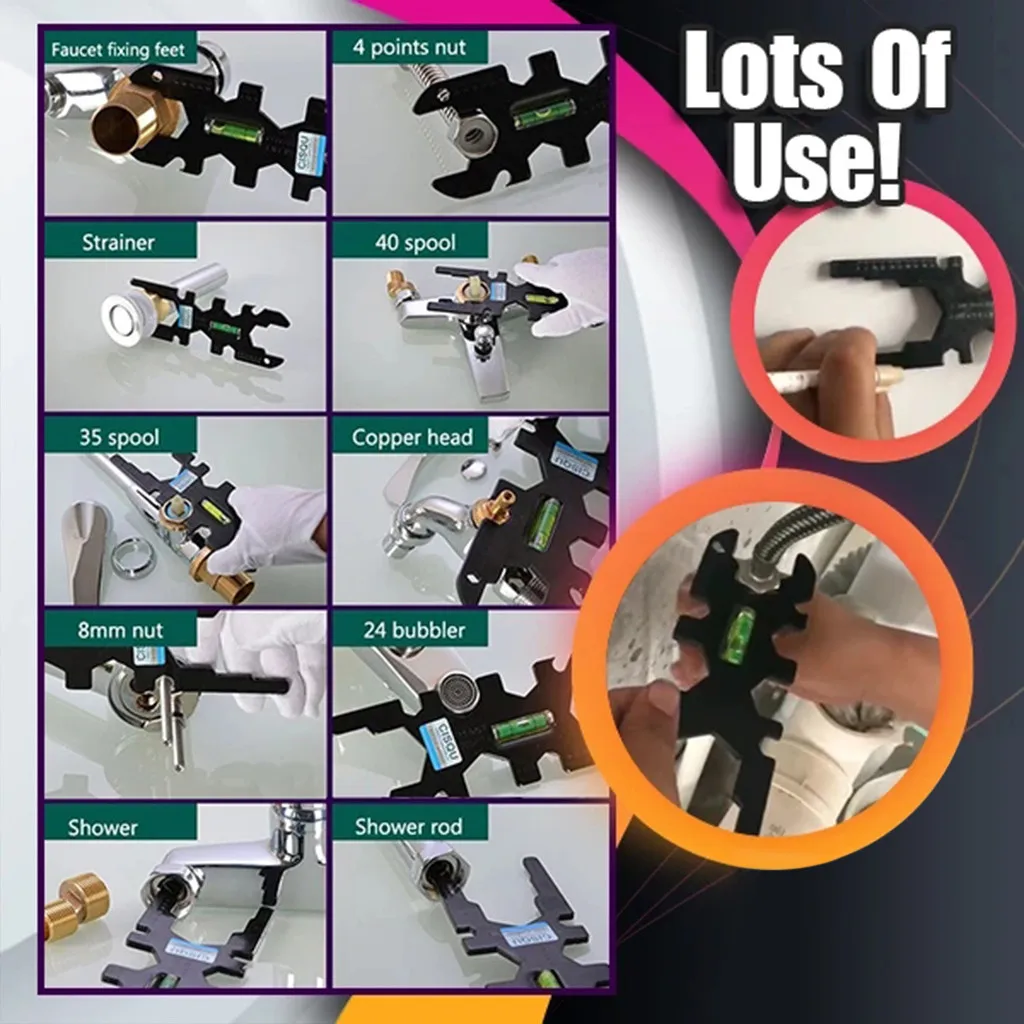 Faucet fixing feet
4 points nut
Strainer
40 spool
35 spool
Copper head
8mm nut
24 bubbler
Shower
Shower rod

Lots Of Use!