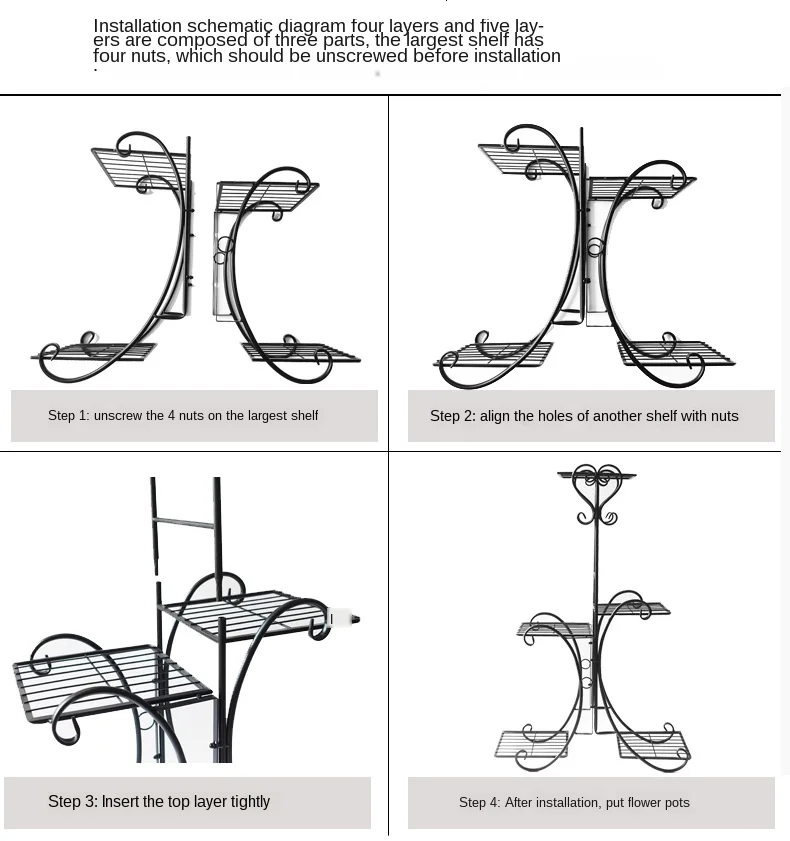 Installation schematic diagram four layers and five layers are composed of three parts, the largest shelf has four nuts, which should be unscrewed before installation

Step 1: unscrew the 4 nuts on the largest shelf

Step 2: align the holes of another shelf with nuts

Step 3: Insert the top layer tightly

Step 4: After installation, put flower pots