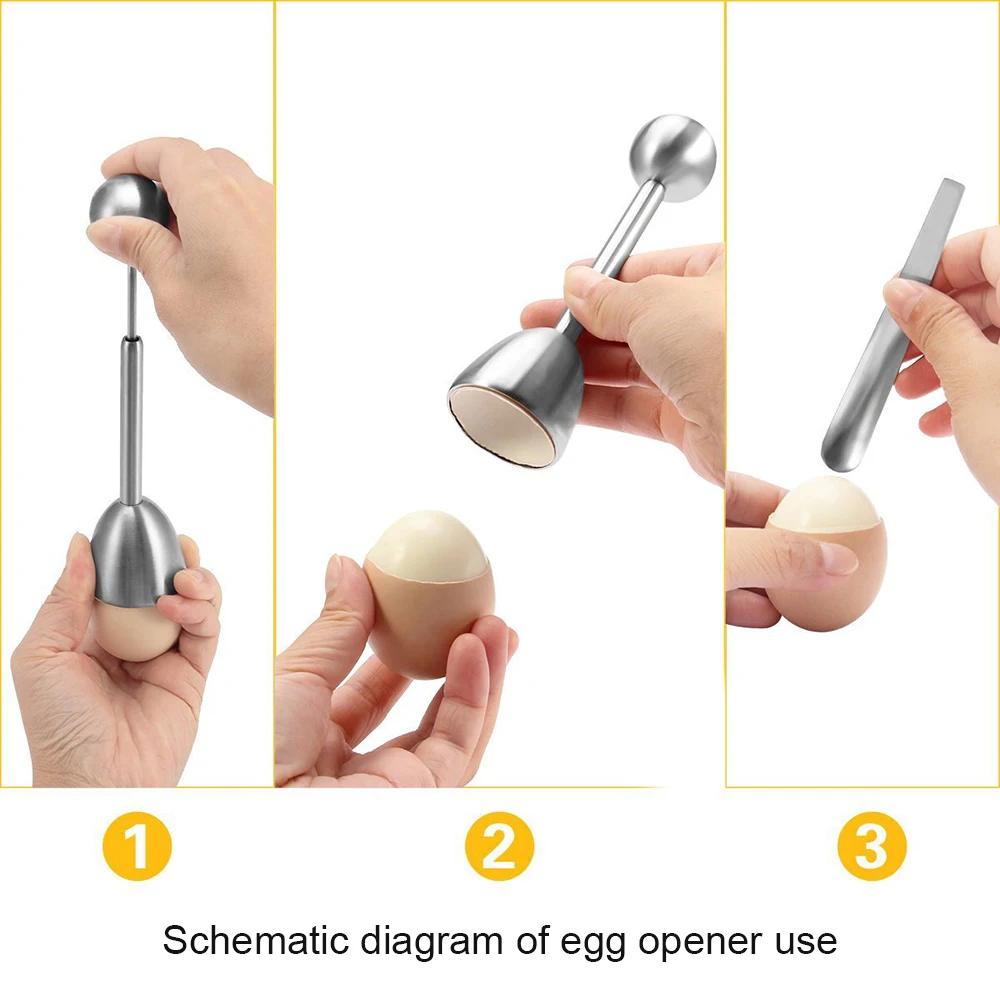 1

2

3

Schematic diagram of egg opener use