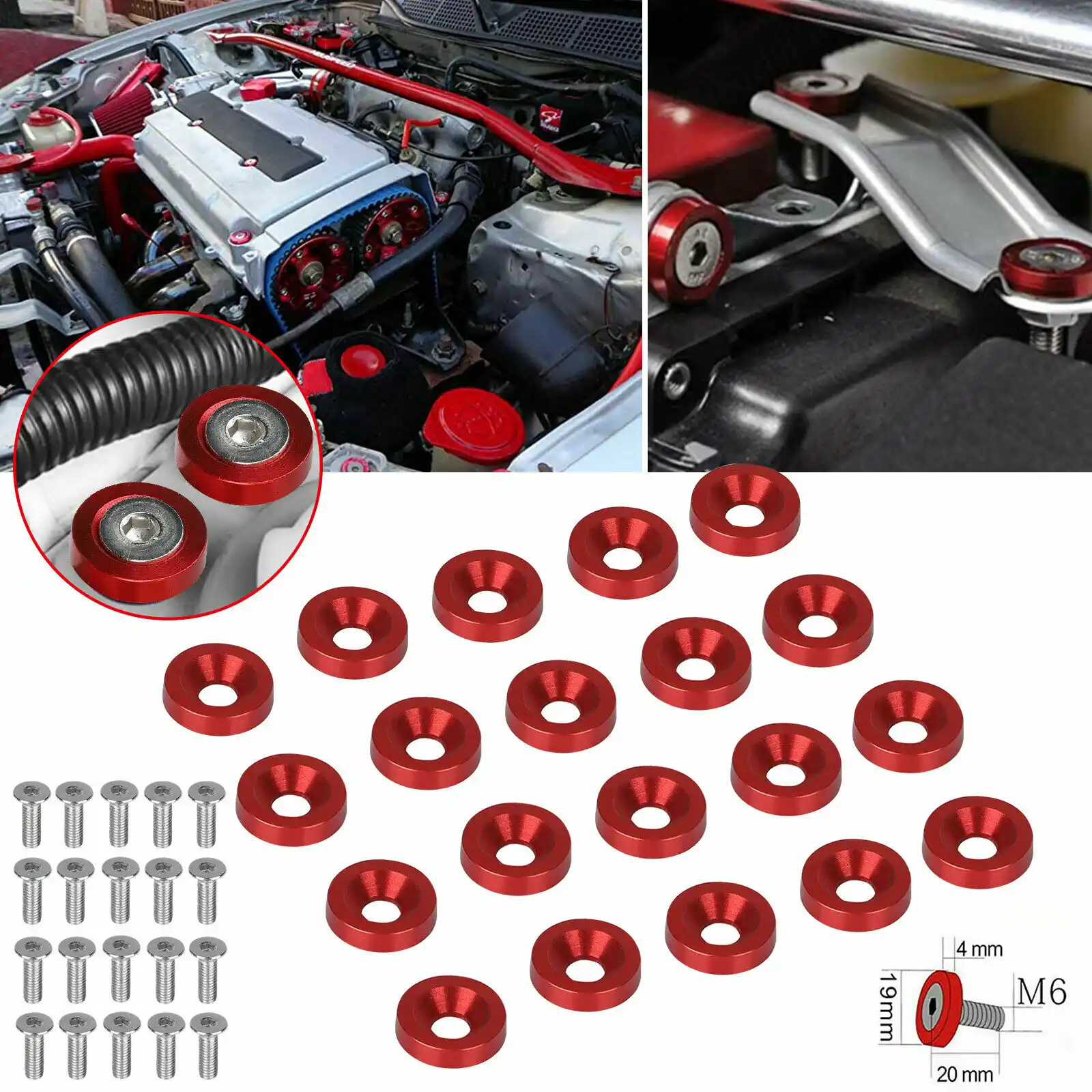 4 mm
19mm
M6
20 mm