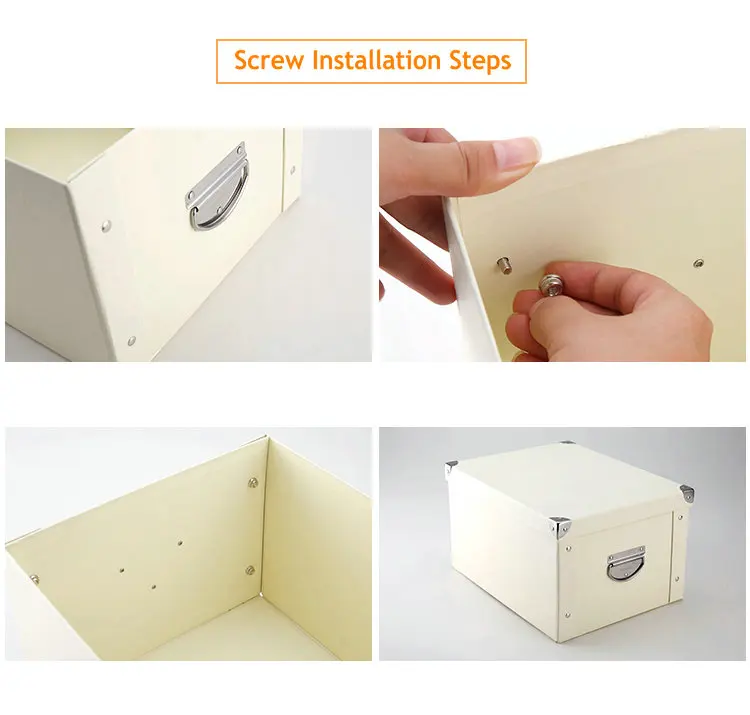 Screw Installation Steps