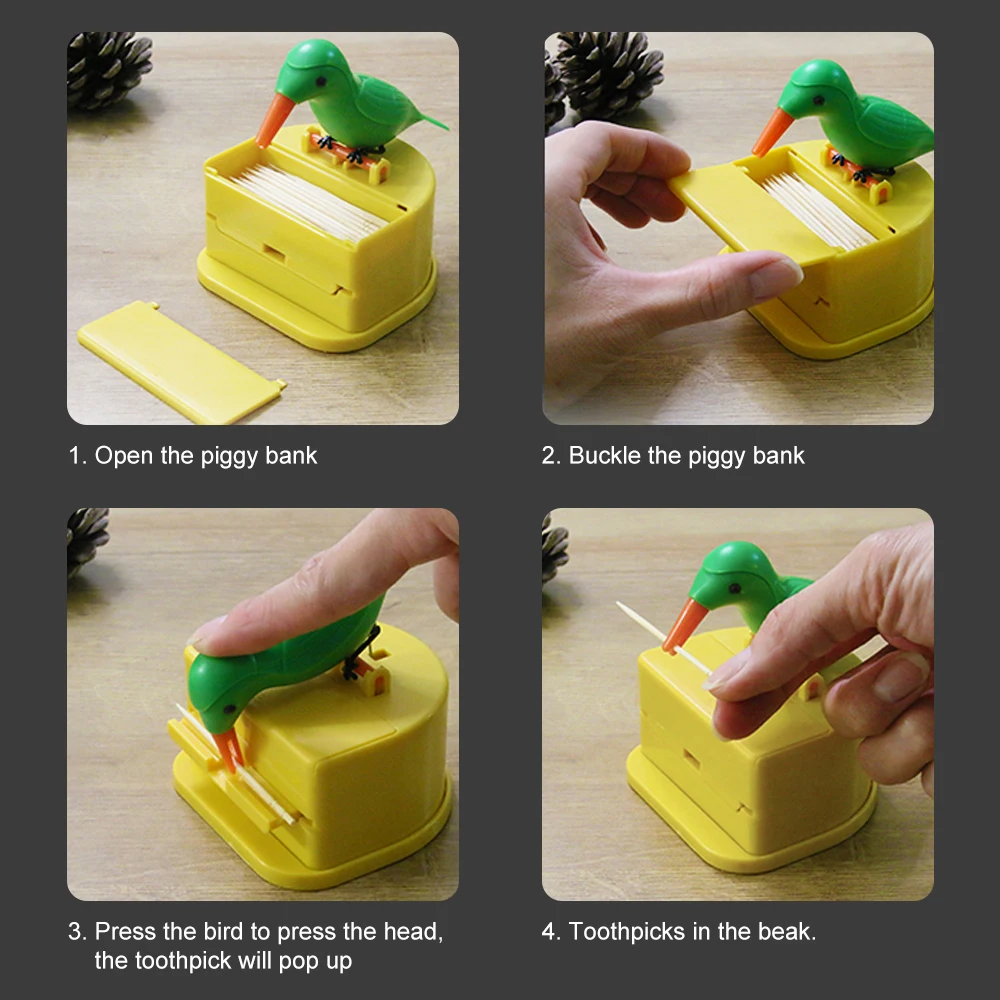 1. Open the piggy bank

2. Buckle the piggy bank

3. Press the bird to press the head, the toothpick will pop up

4. Toothpicks in the beak.