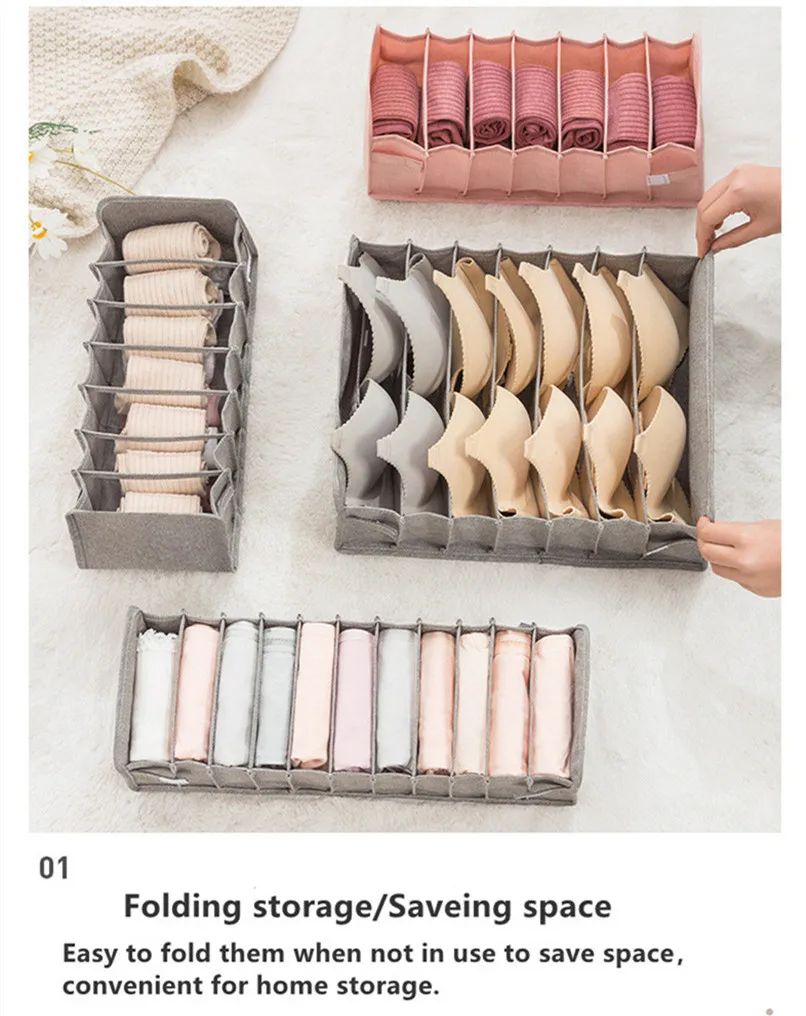 01

Folding storage/Saveing space

Easy to fold them when not in use to save space, convenient for home storage.