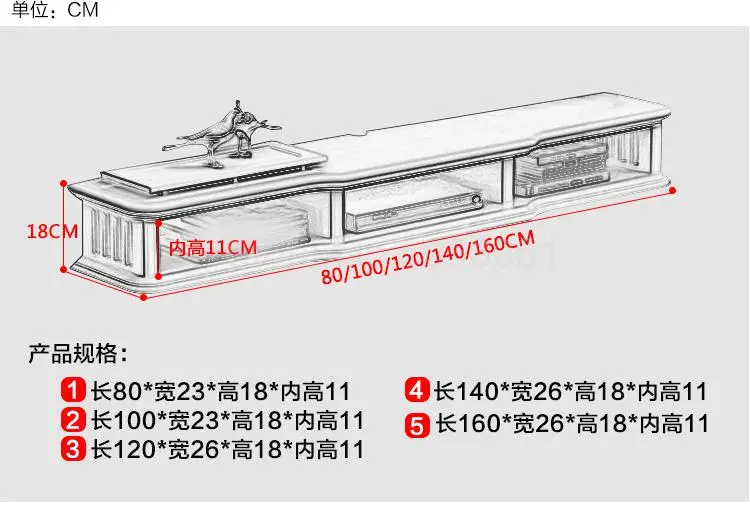 单位：CM

18CM

内高11CM

80/100/120/140/160CM

产品规格：

1 长80*宽23*高18*内高11
2 长100*宽23*高18*内高11
3 长120*宽26*高18*内高11
4 长140*宽26*高18*内高11
5 长160*宽26*高18*内高11