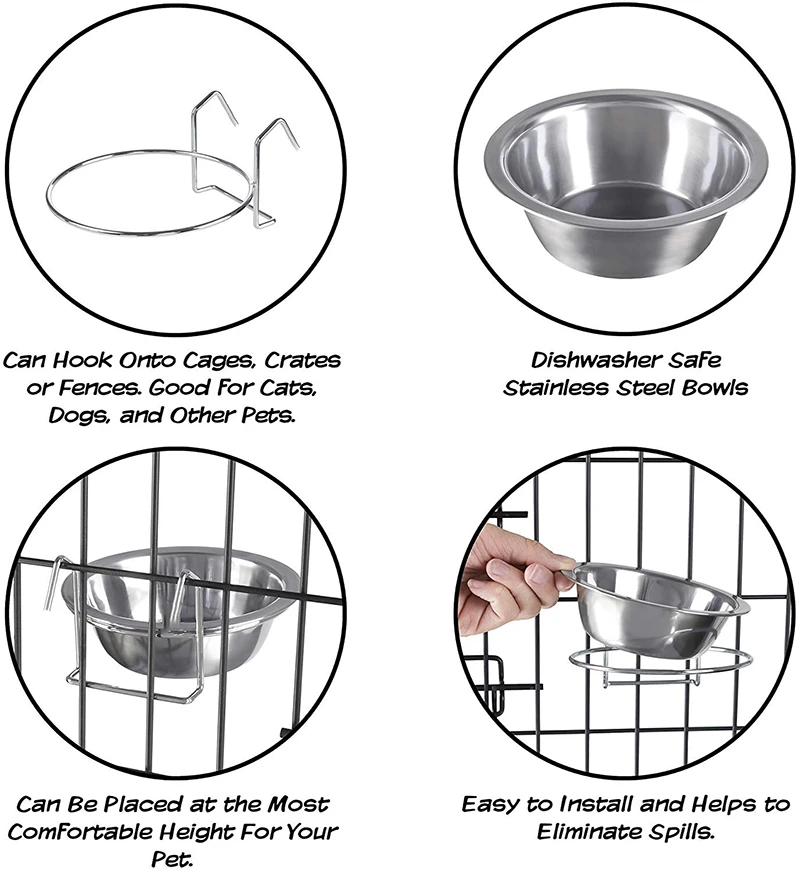 Can Hook Onto Cages, Crates or Fences. Good For Cats, Dogs, and Other Pets.

Dishwasher Safe Stainless Steel Bowls

Can Be Placed at the Most Comfortable Height For Your Pet.

Easy to Install and Helps to Eliminate Spills.