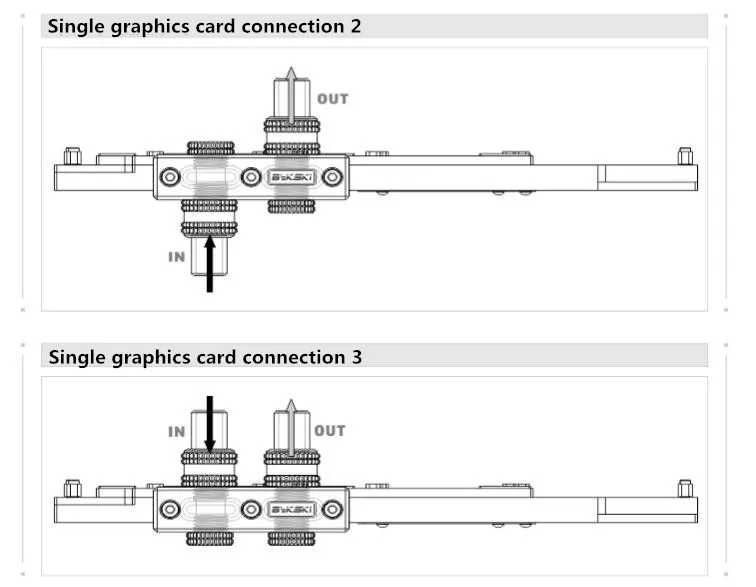 Single graphics card connection 2

OUT

BYKSKI

IN

Single graphics card connection 3

IN

OUT

BYKSKI