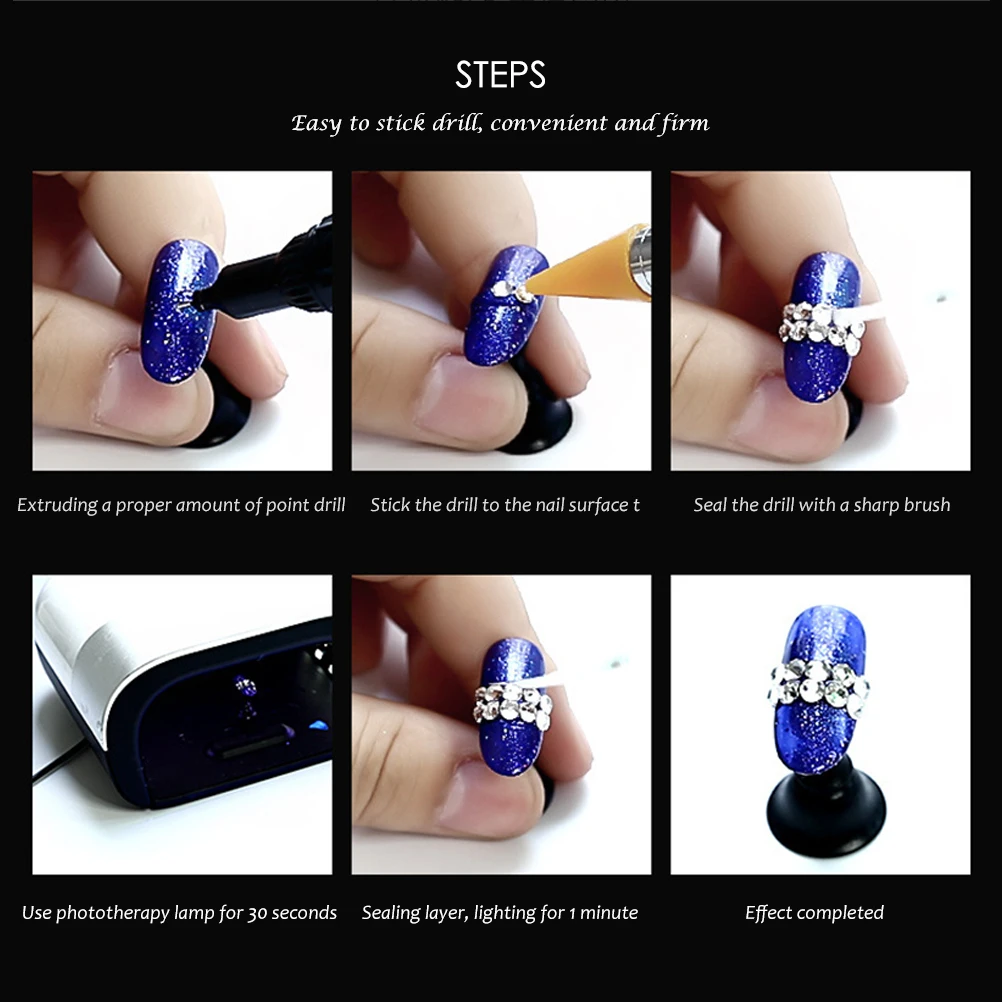 STEPS

Easy to stick drill, convenient and firm

Extruding a proper amount of point drill

Stick the drill to the nail surface t

Seal the drill with a sharp brush

Use phototherapy lamp for 30 seconds

Sealing layer, lighting for 1 minute

Effect completed